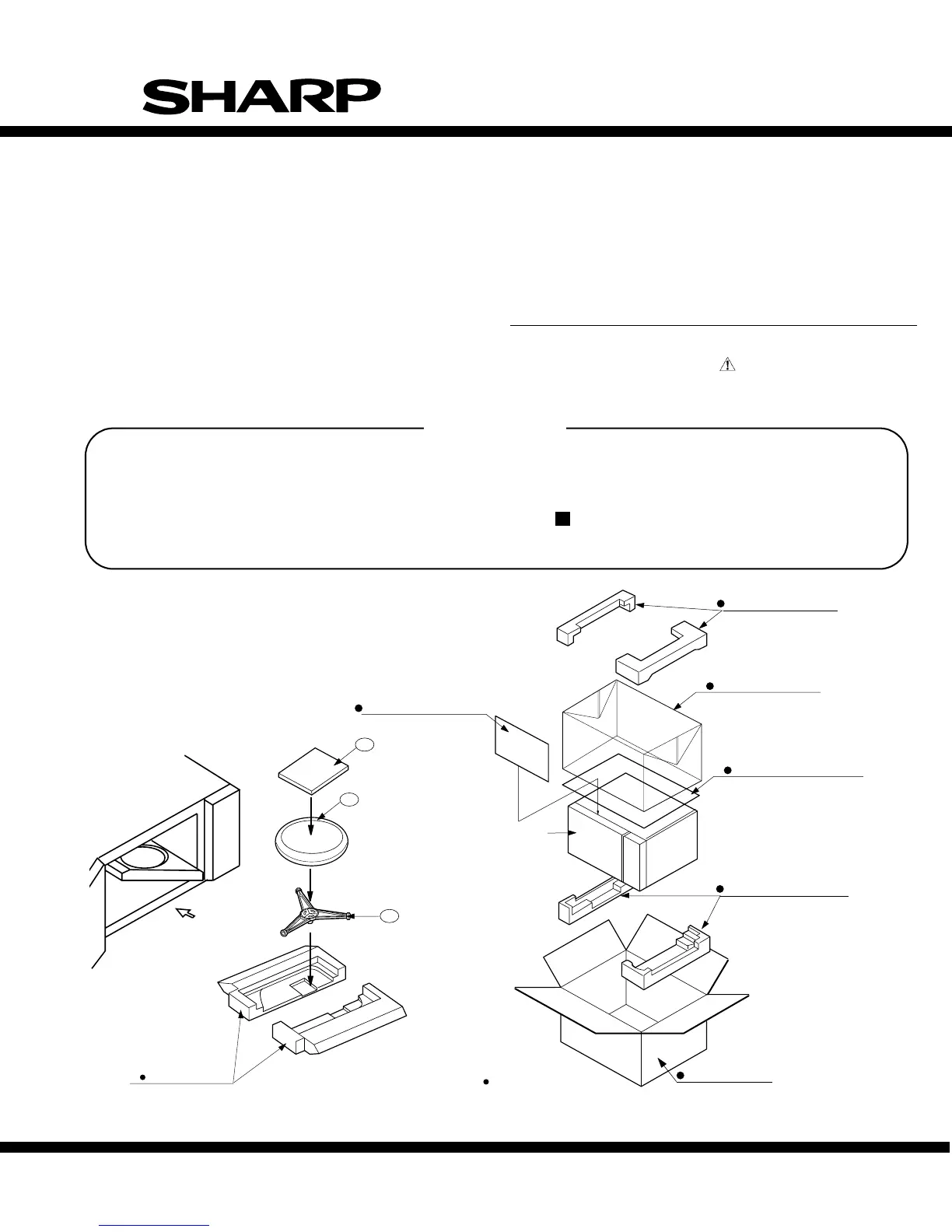 SHARP