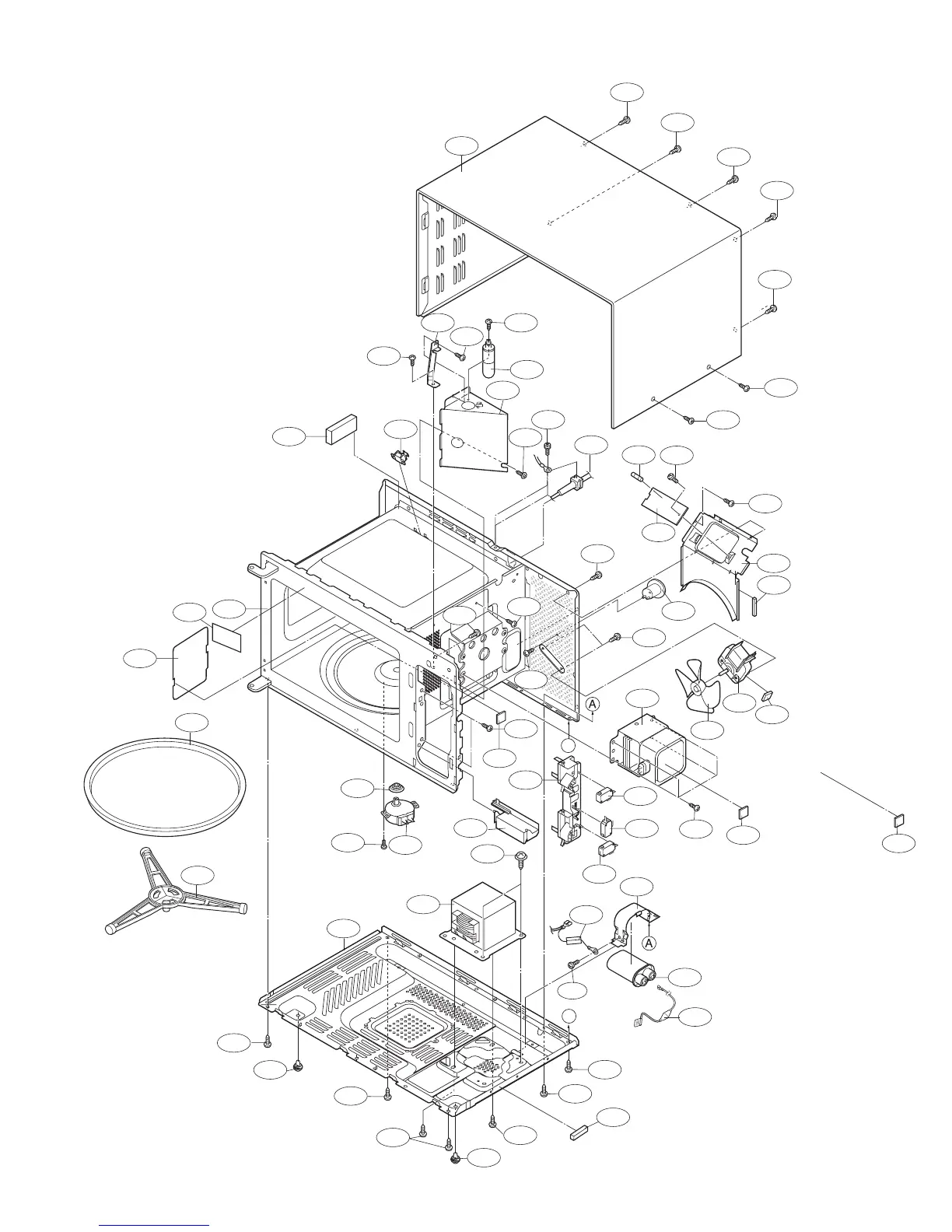 A

A