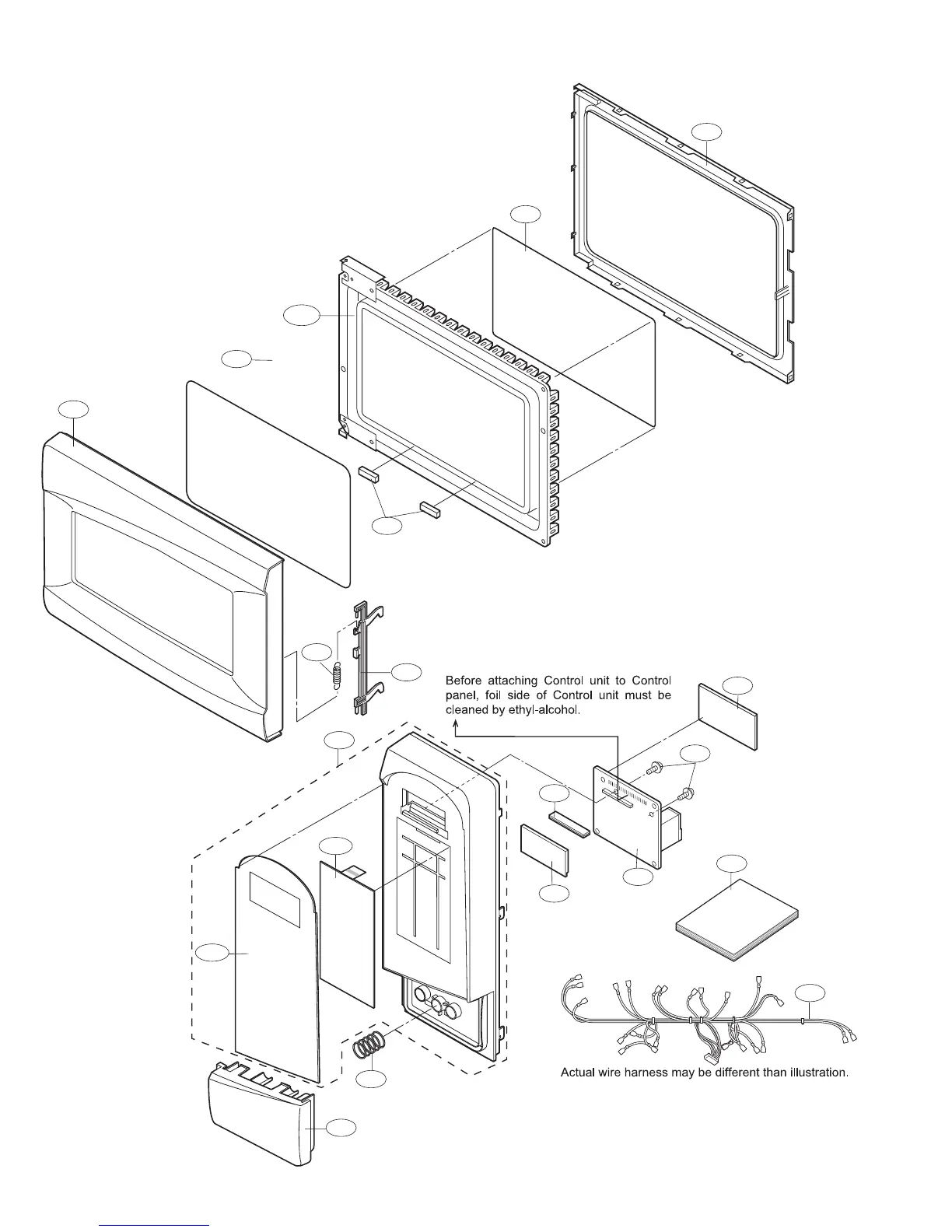 Before attaching Control unit to Control panel, foil side of Control unit must be cleaned by ethyl-alcohol.

Actual wire harness may be different than illustration.