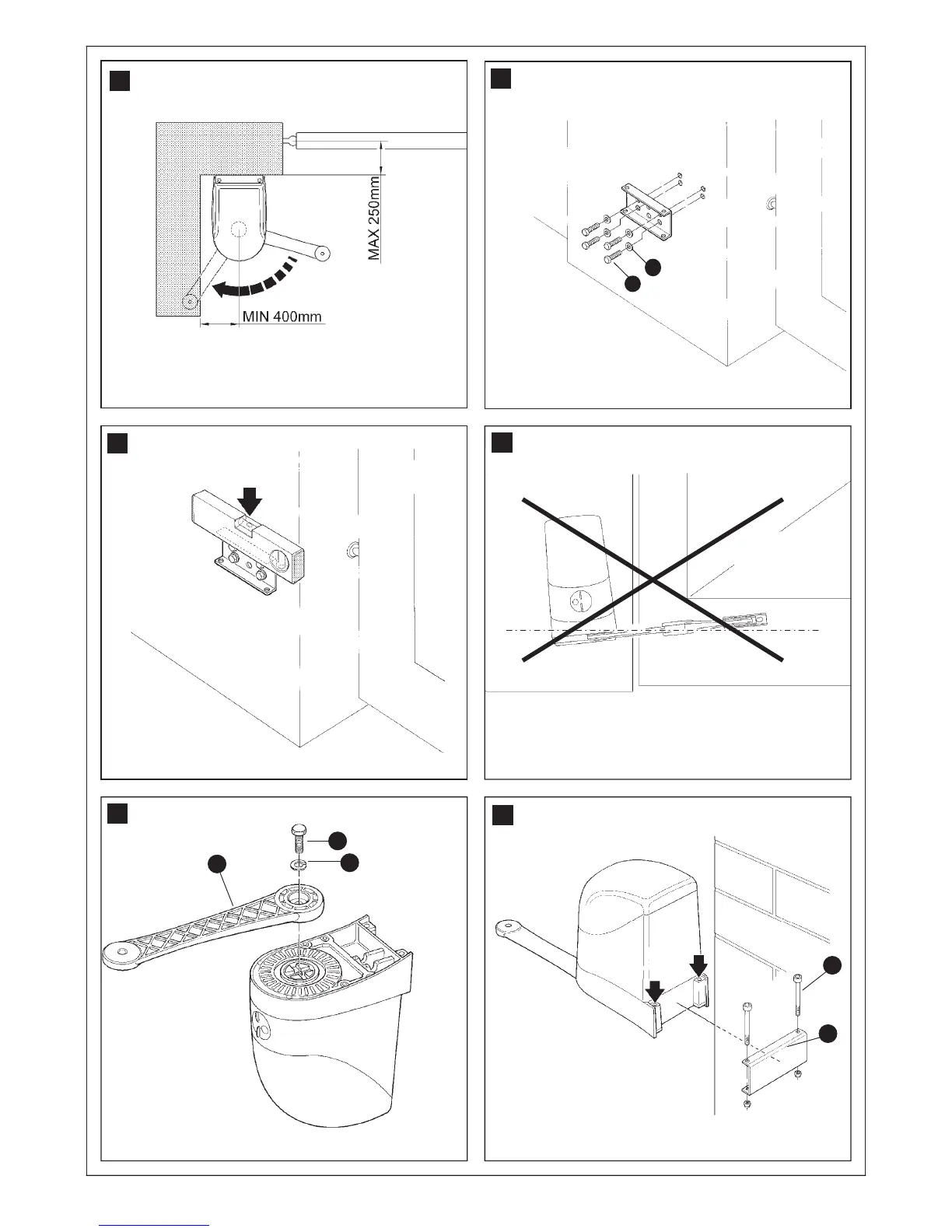 MAX 250mm

MIN 400mm