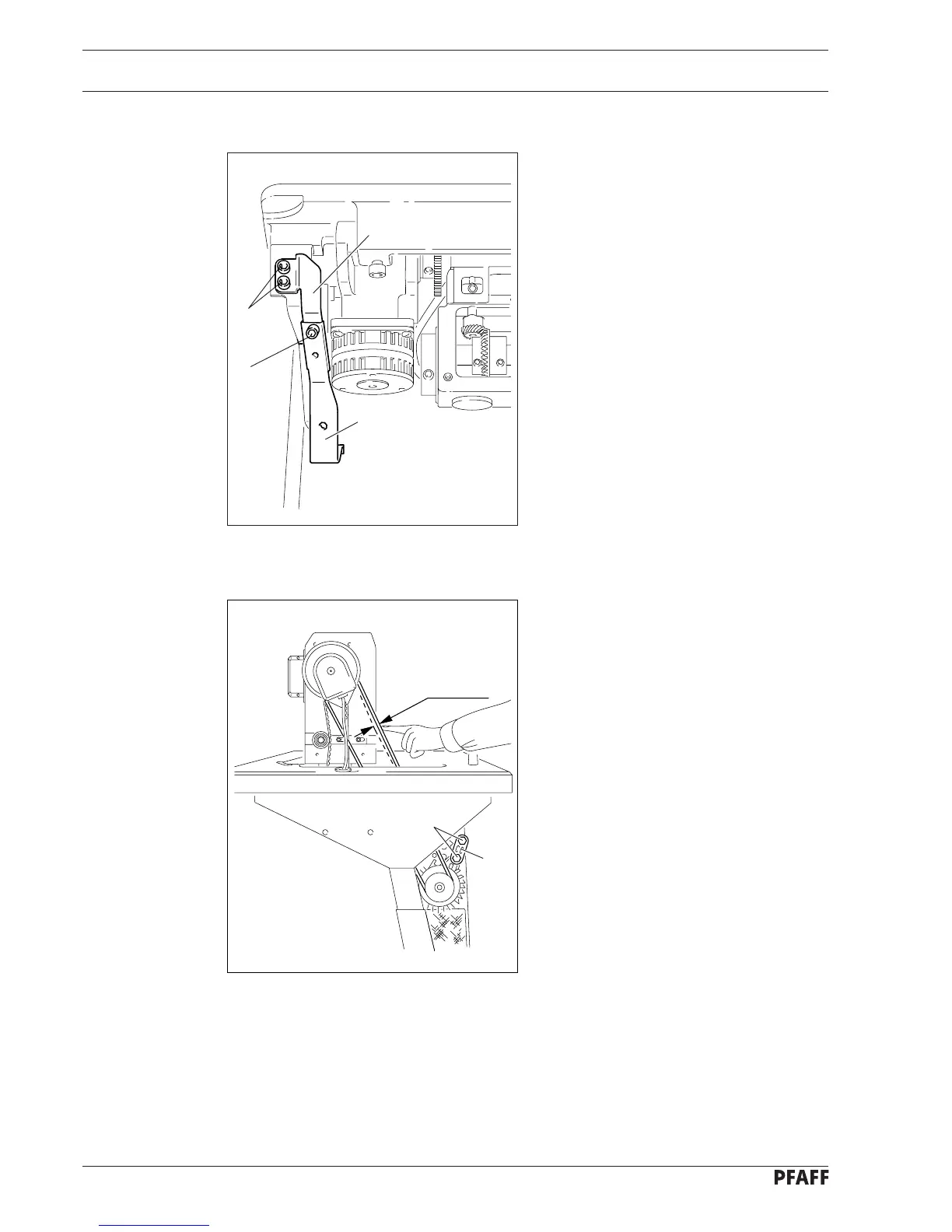 PFAFF