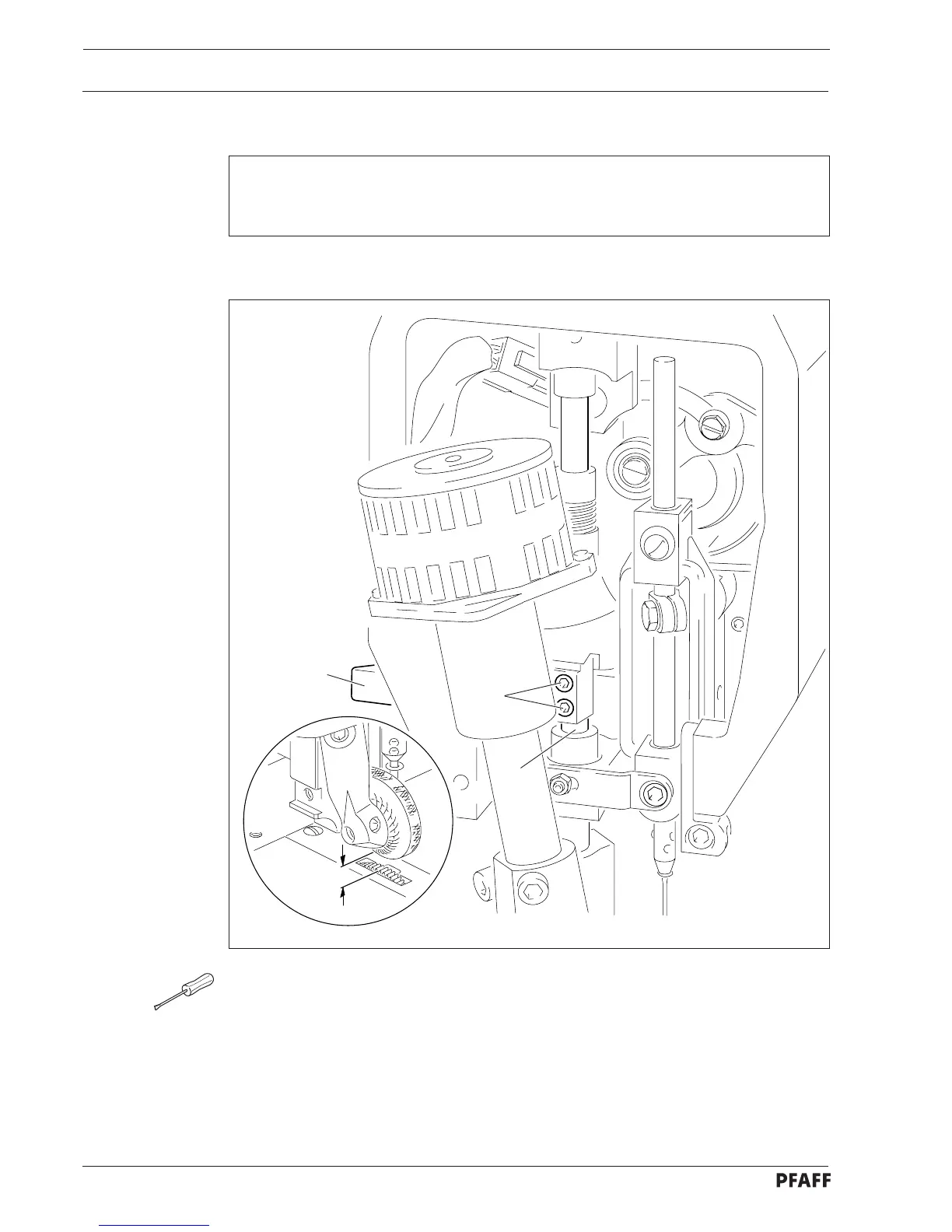 PFAFF