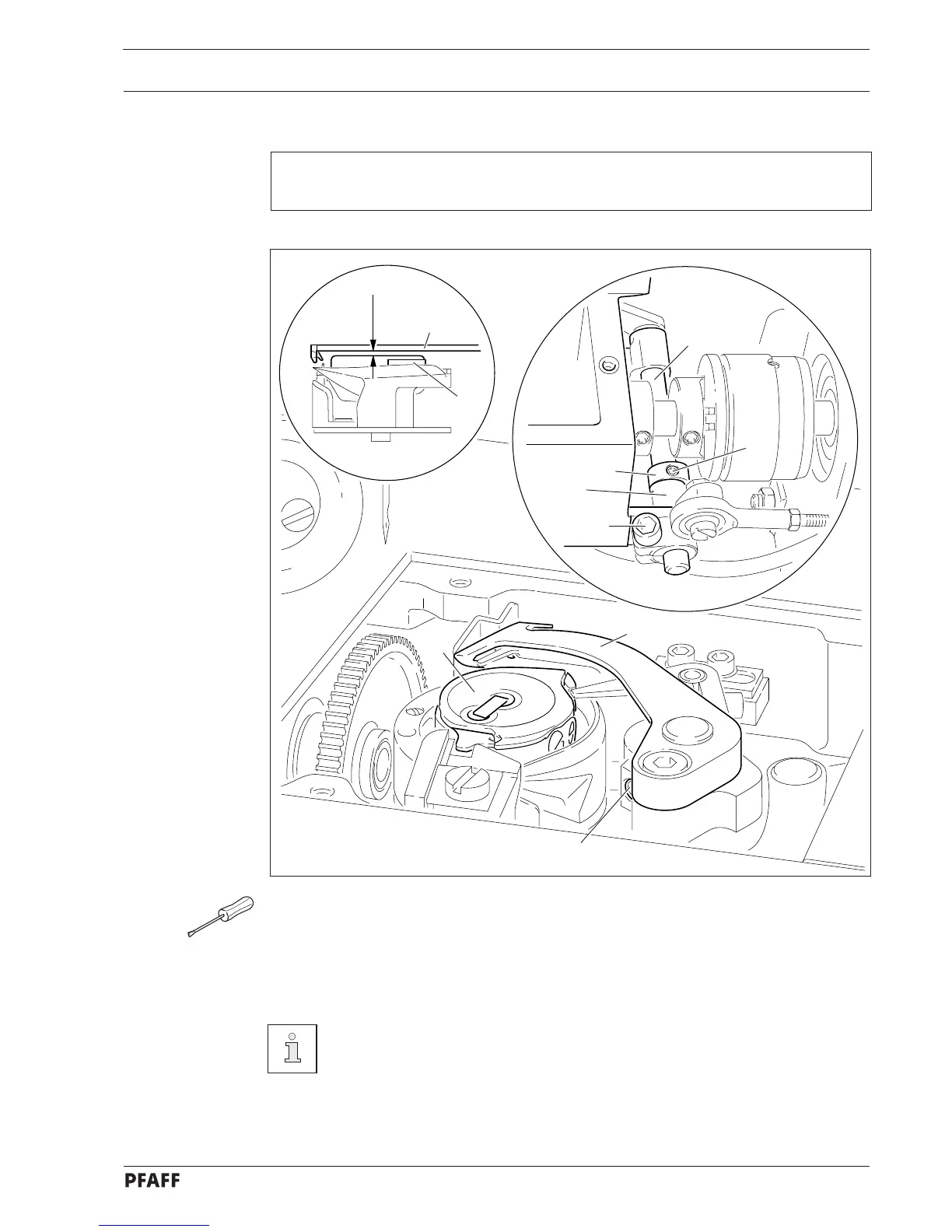 PFAFF