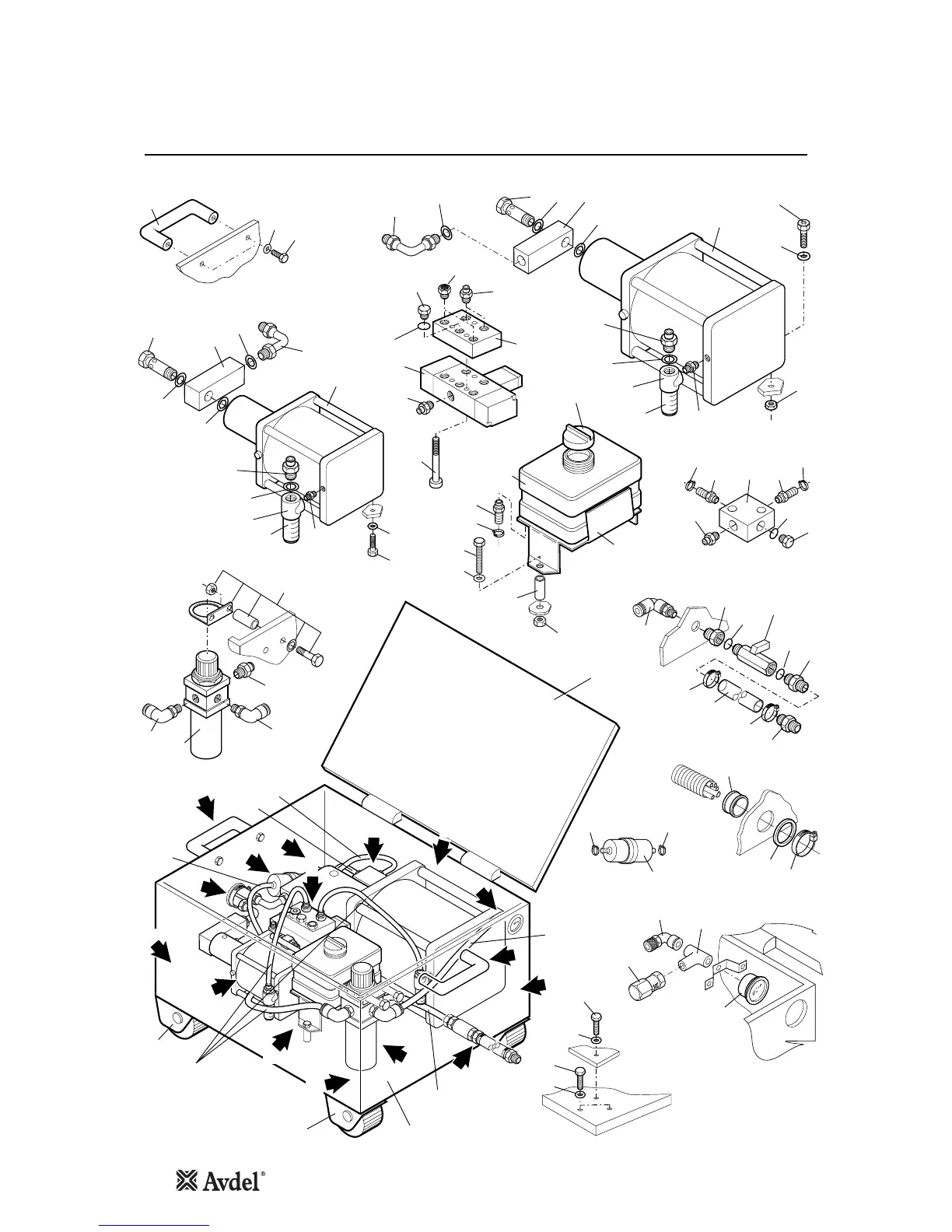 Avdel®