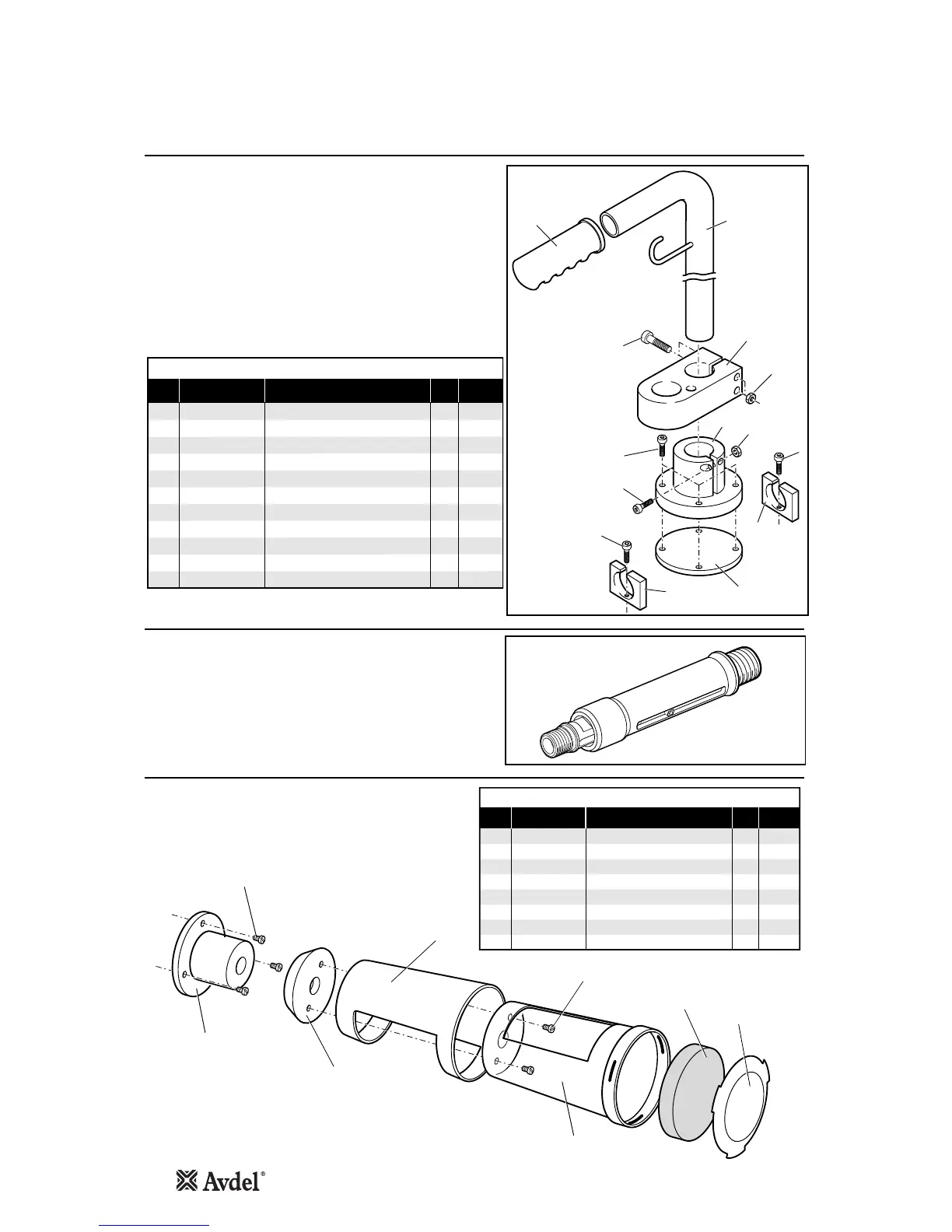 Avdel®