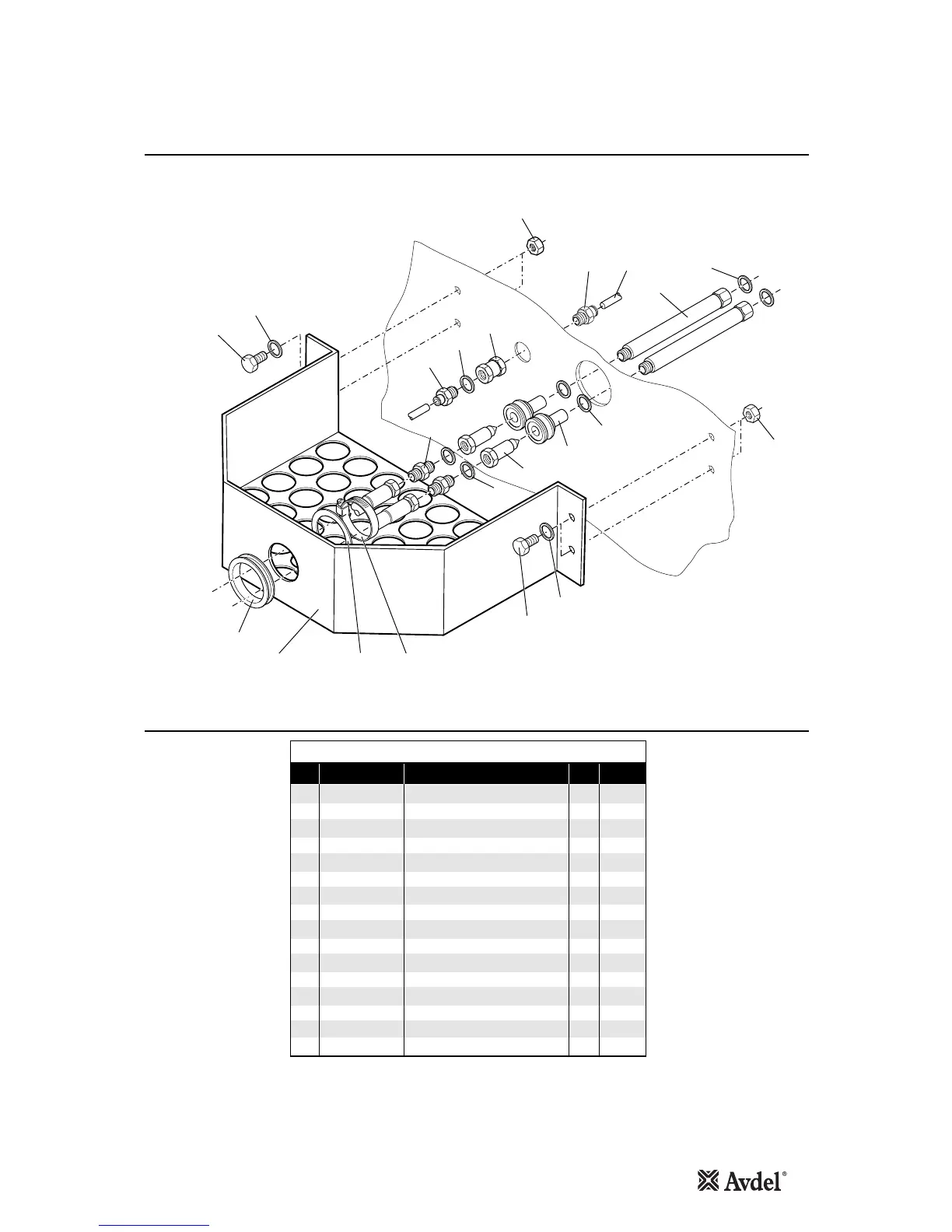 Avdel®