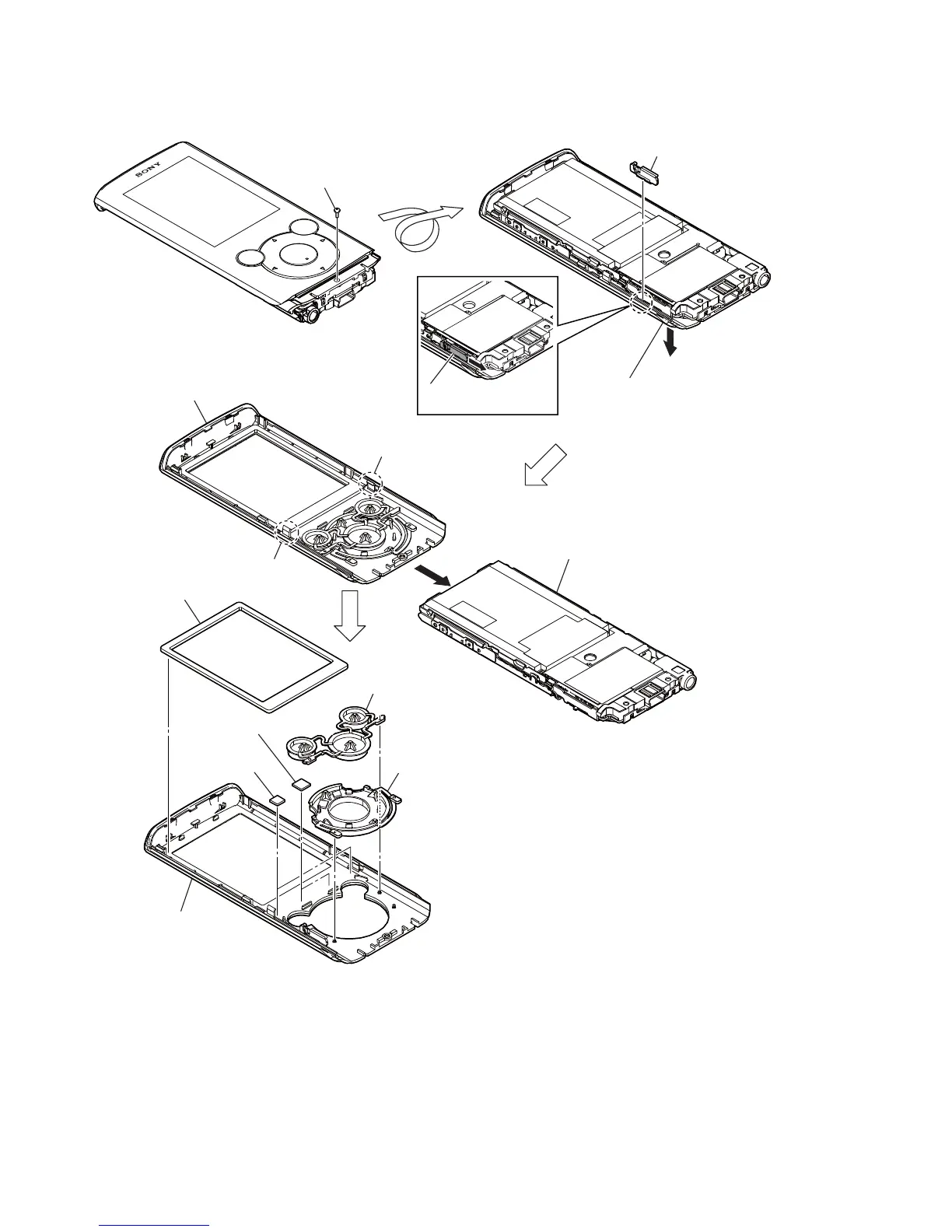 SONY