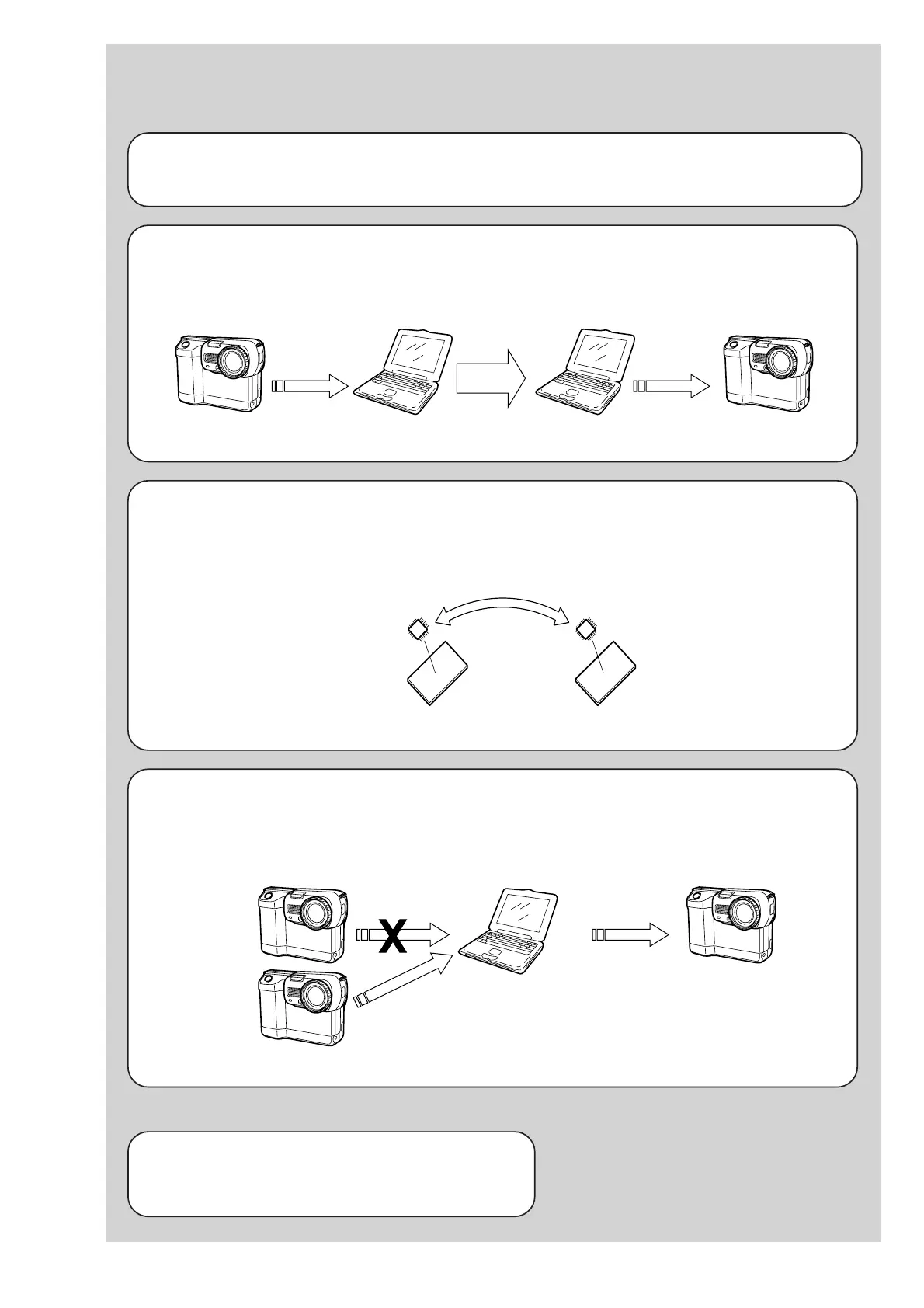 X