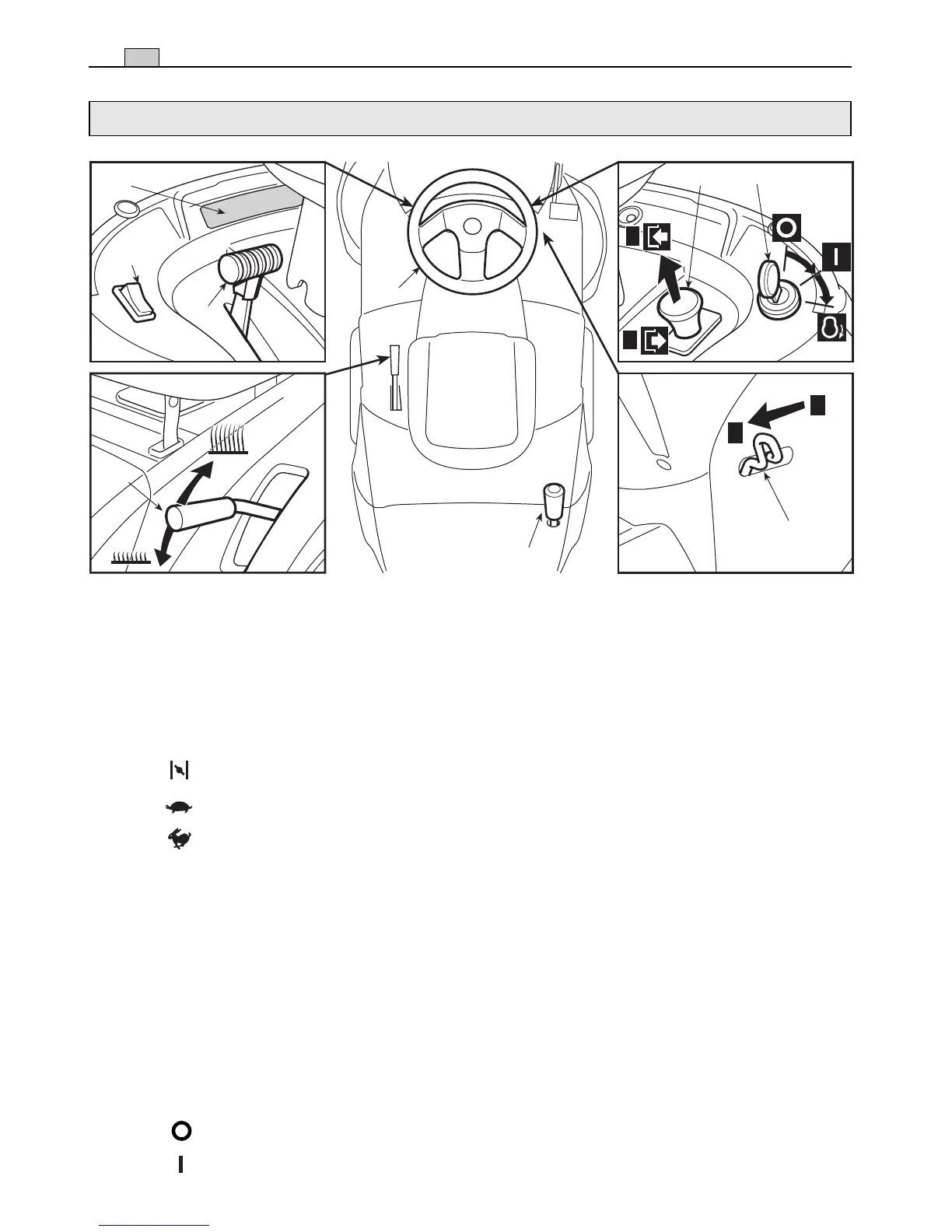 O

I