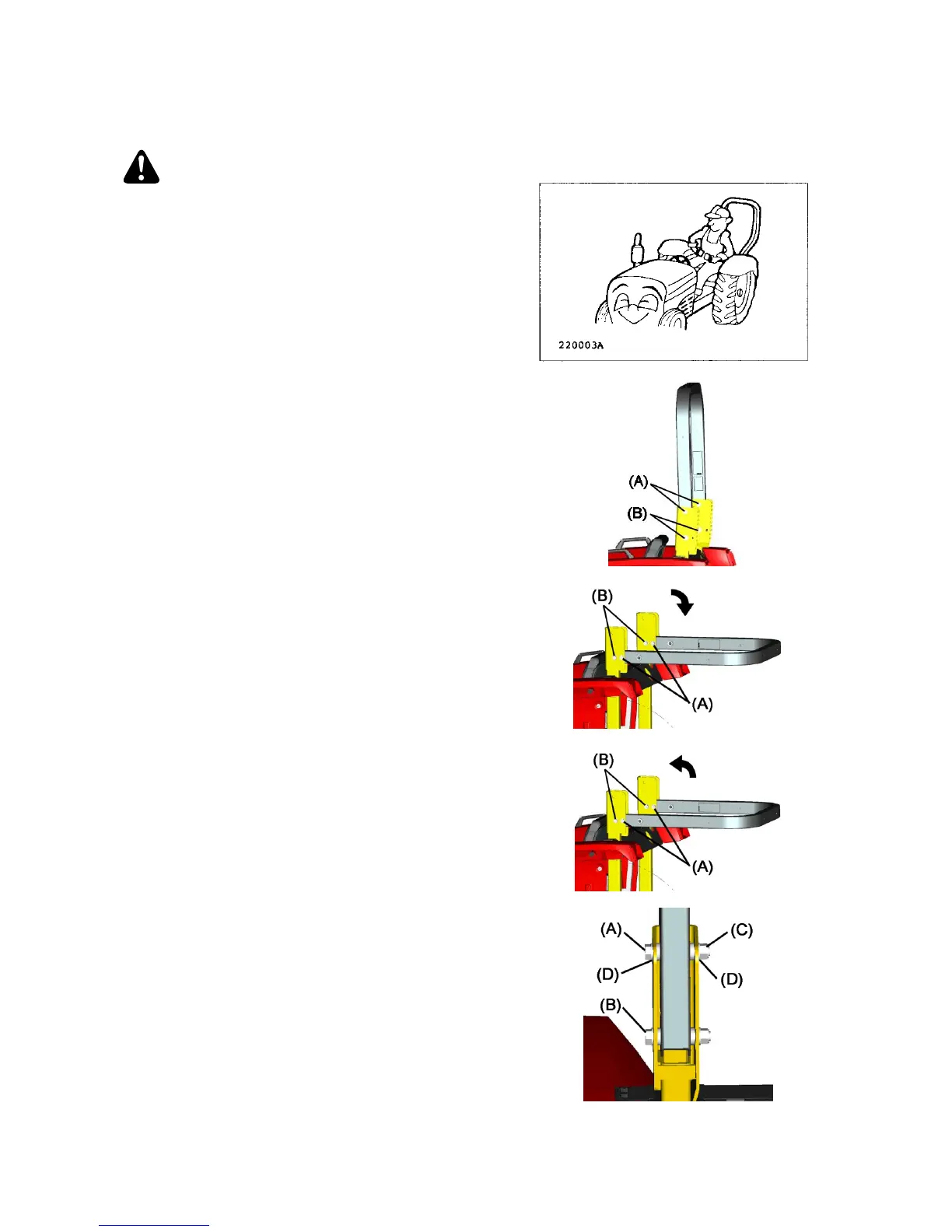 220003A

(A)
(B)

(B)
(A)

(B)
(A)

(A)
(C)
(D)
(D)
(B)