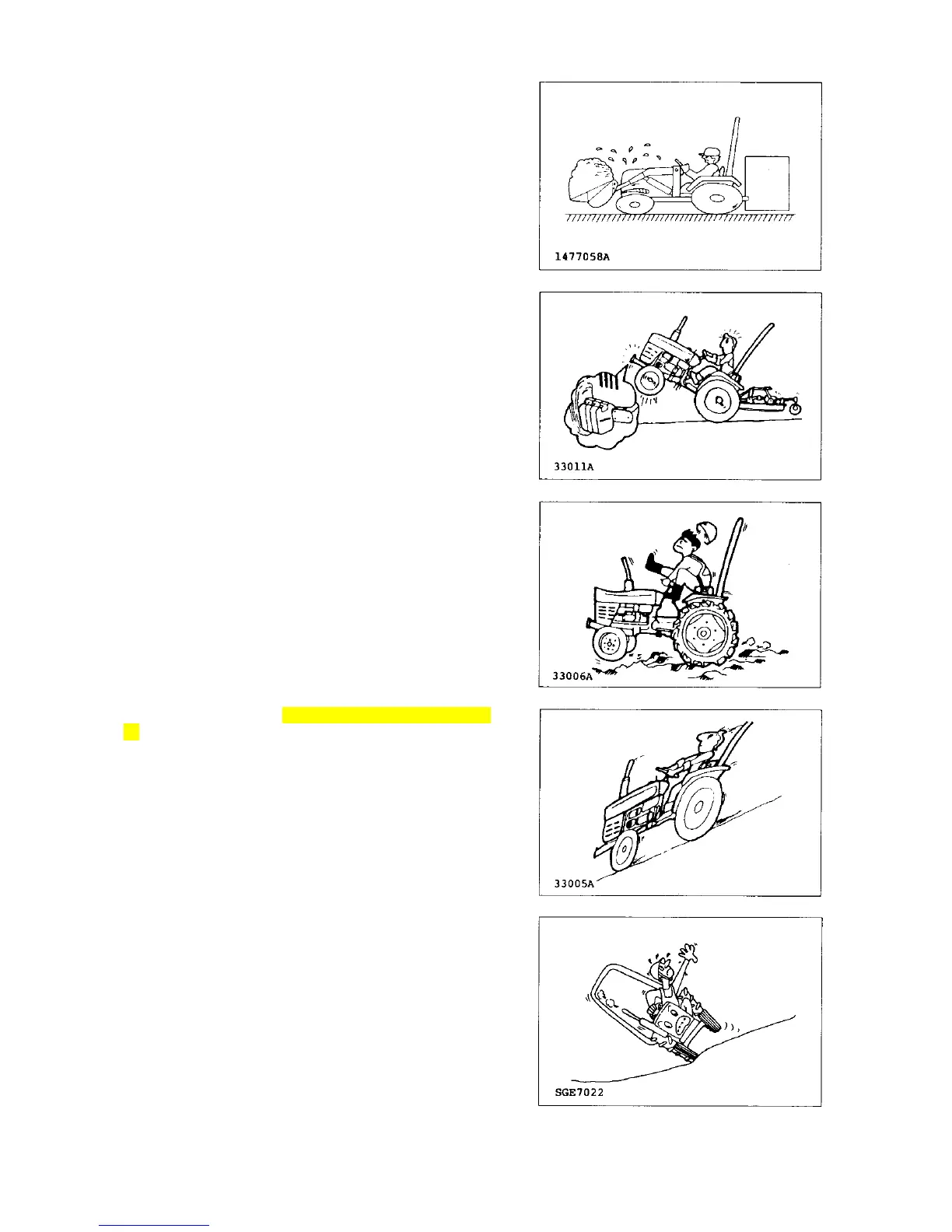 1477058A

33011A

33006A

33005A

SGE7022