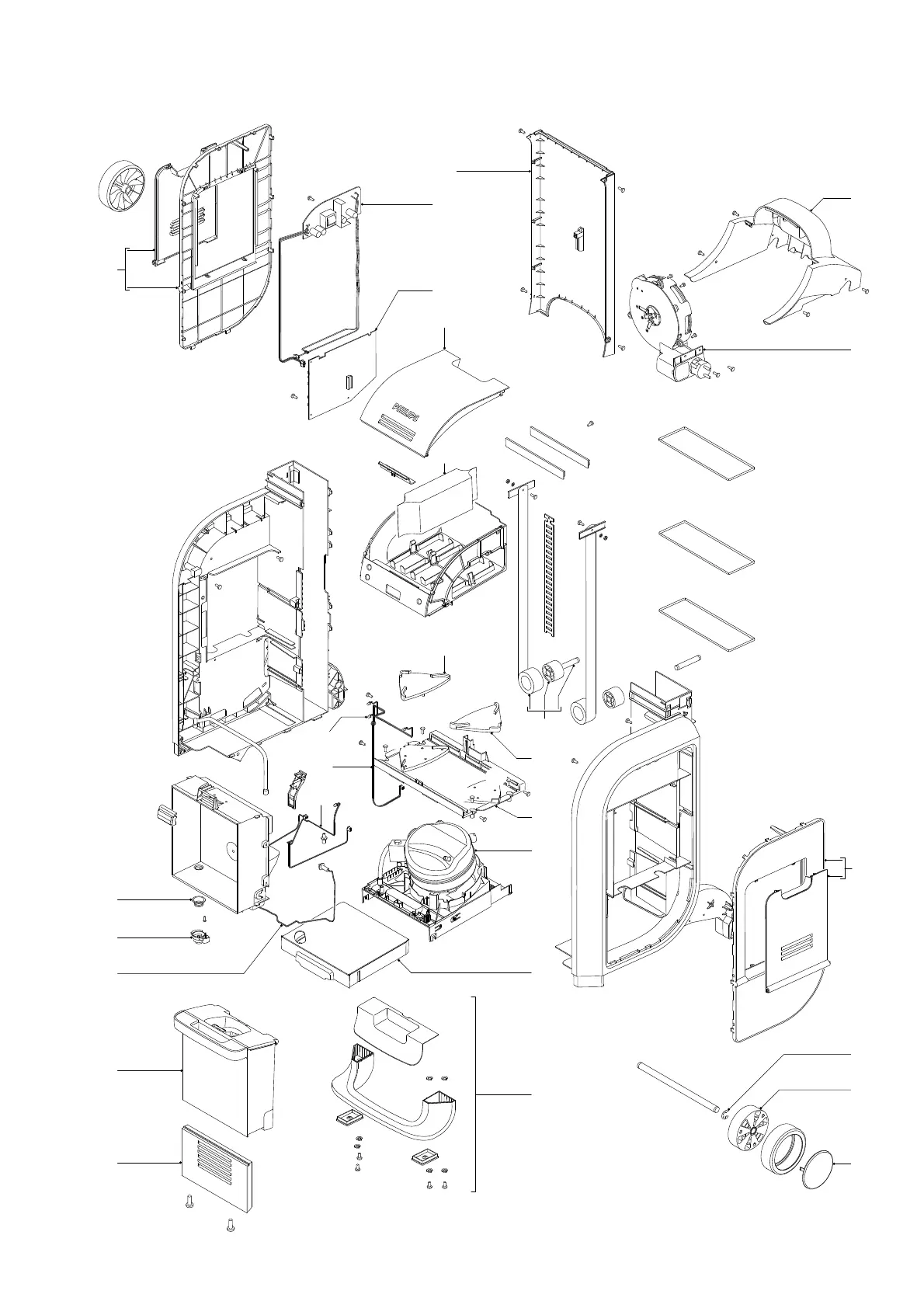 PHILIPS