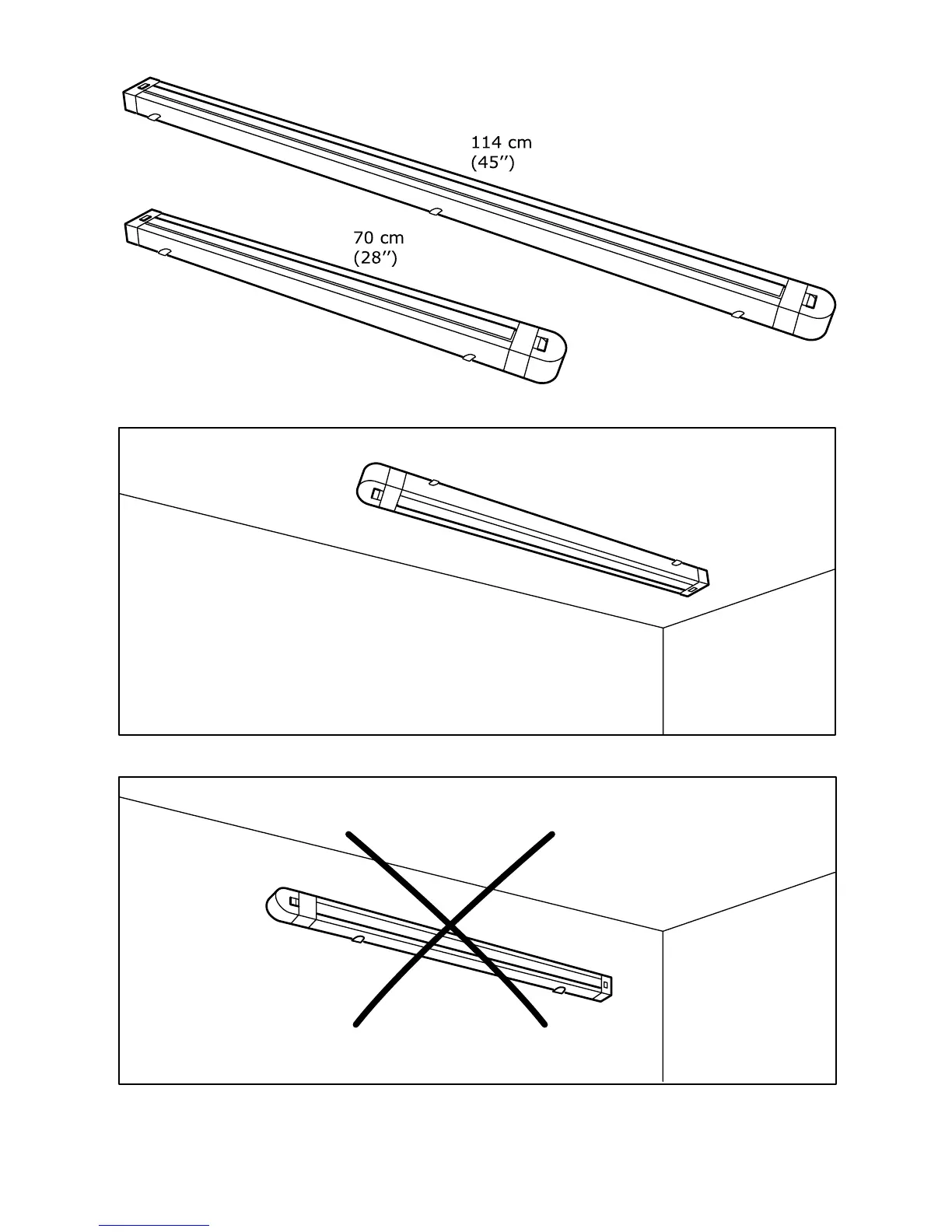 114 cm
(45'')

70 cm
(28'')