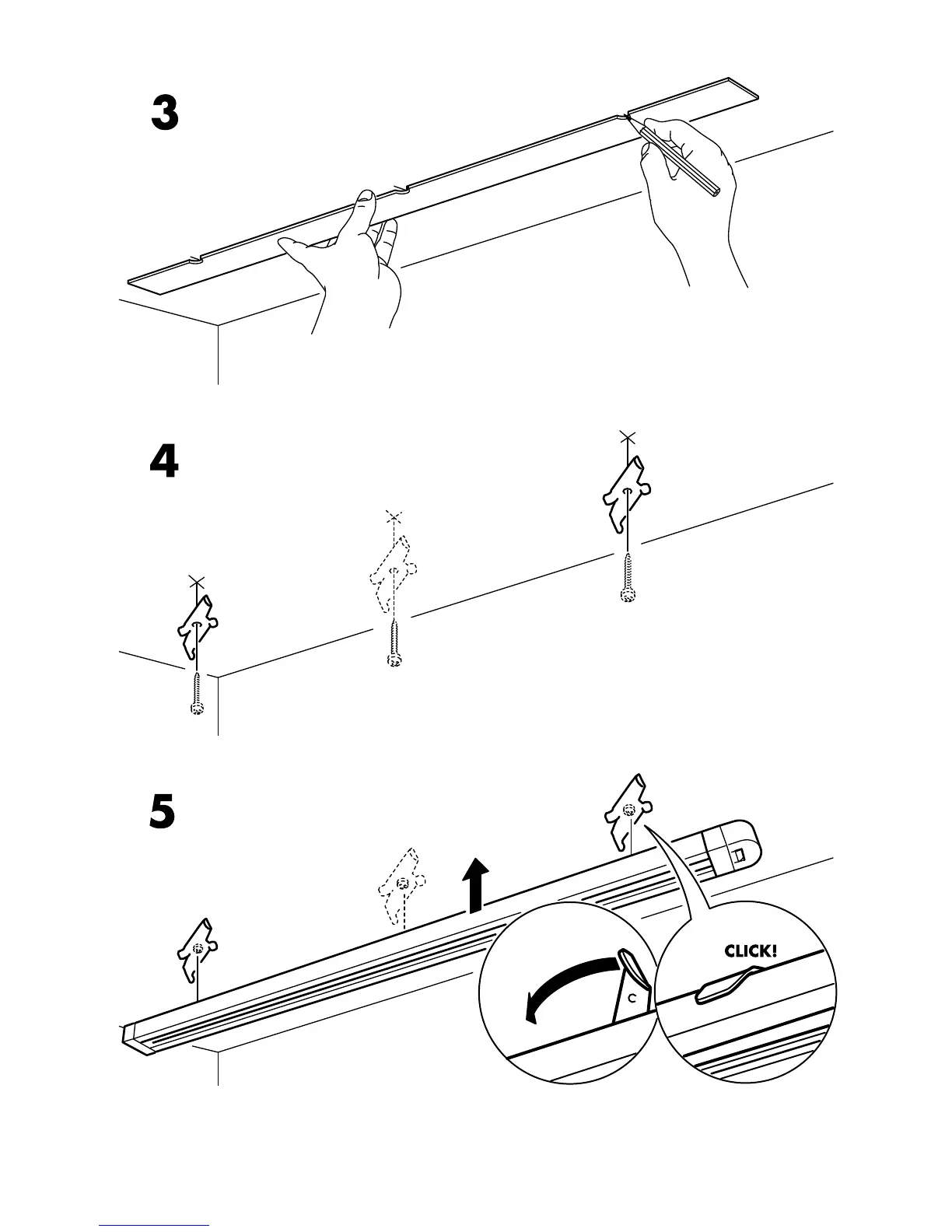 3

4

5

C

CLICK!