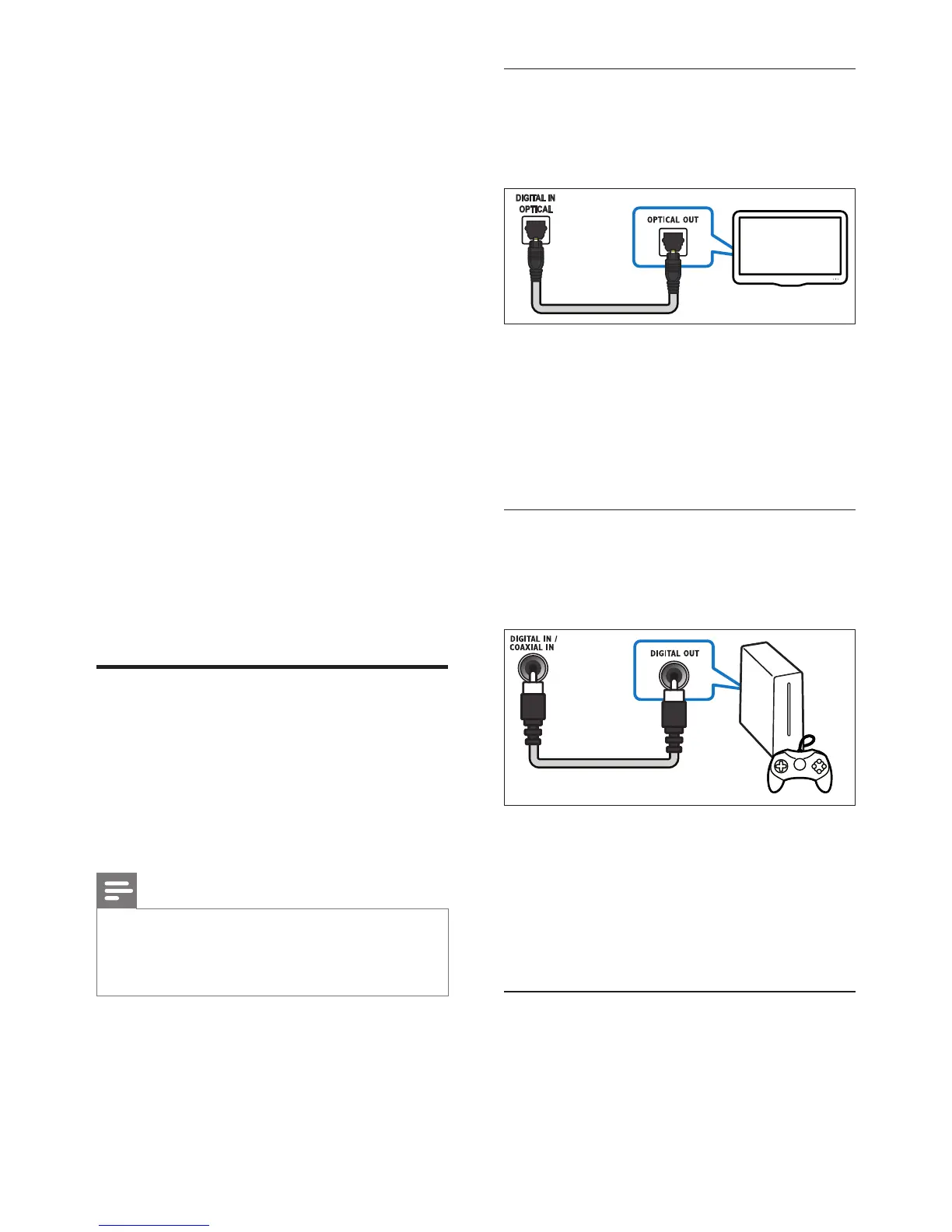 DIGITAL IN OPTICAL

OPTICAL OUT

DIGITAL IN / COAXIAL IN

DIGITAL OUT