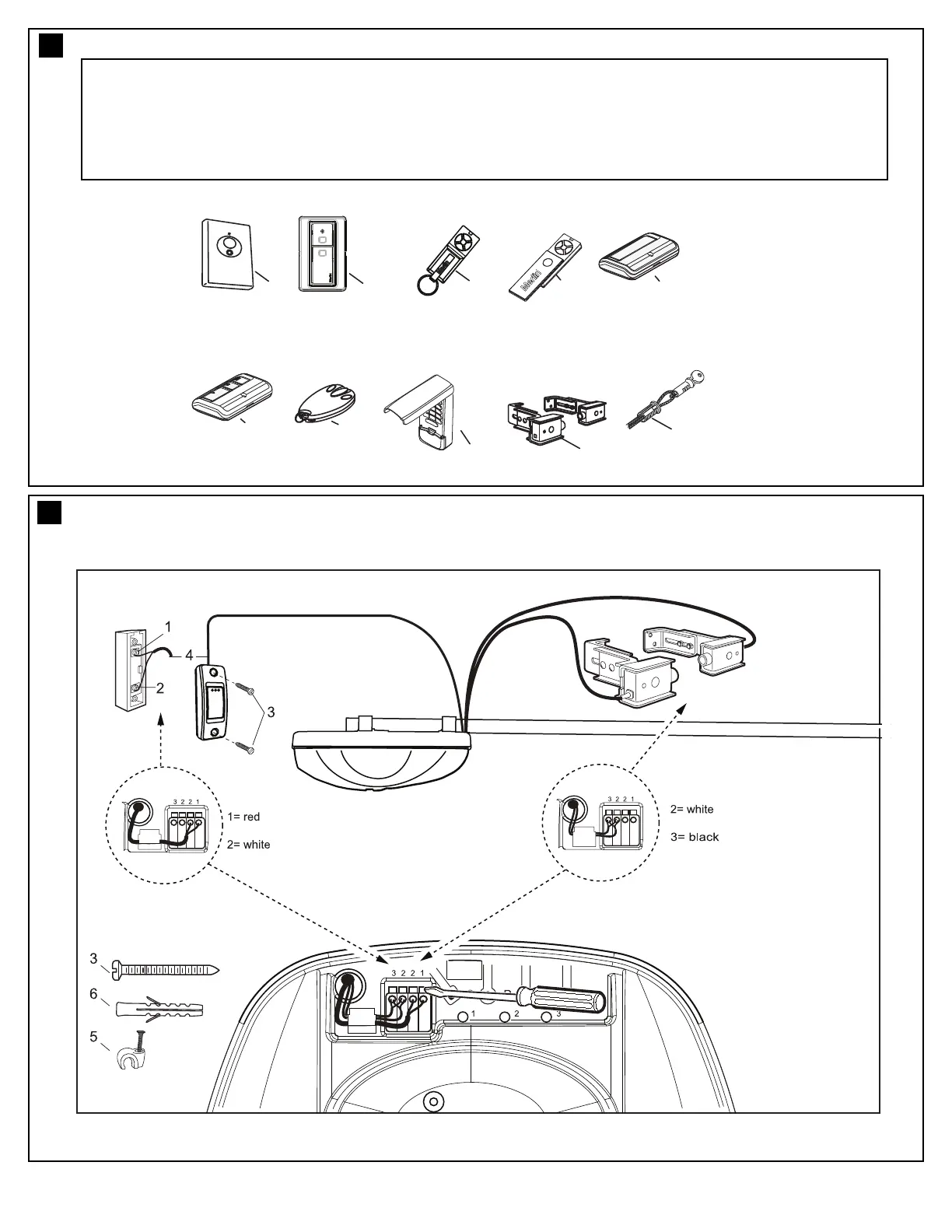 1

4

2

3

3 2 2 1

1= red

2= white

3 2 2 1

2= white

3= black

3

6

5

3 2 2 1

1

2

3