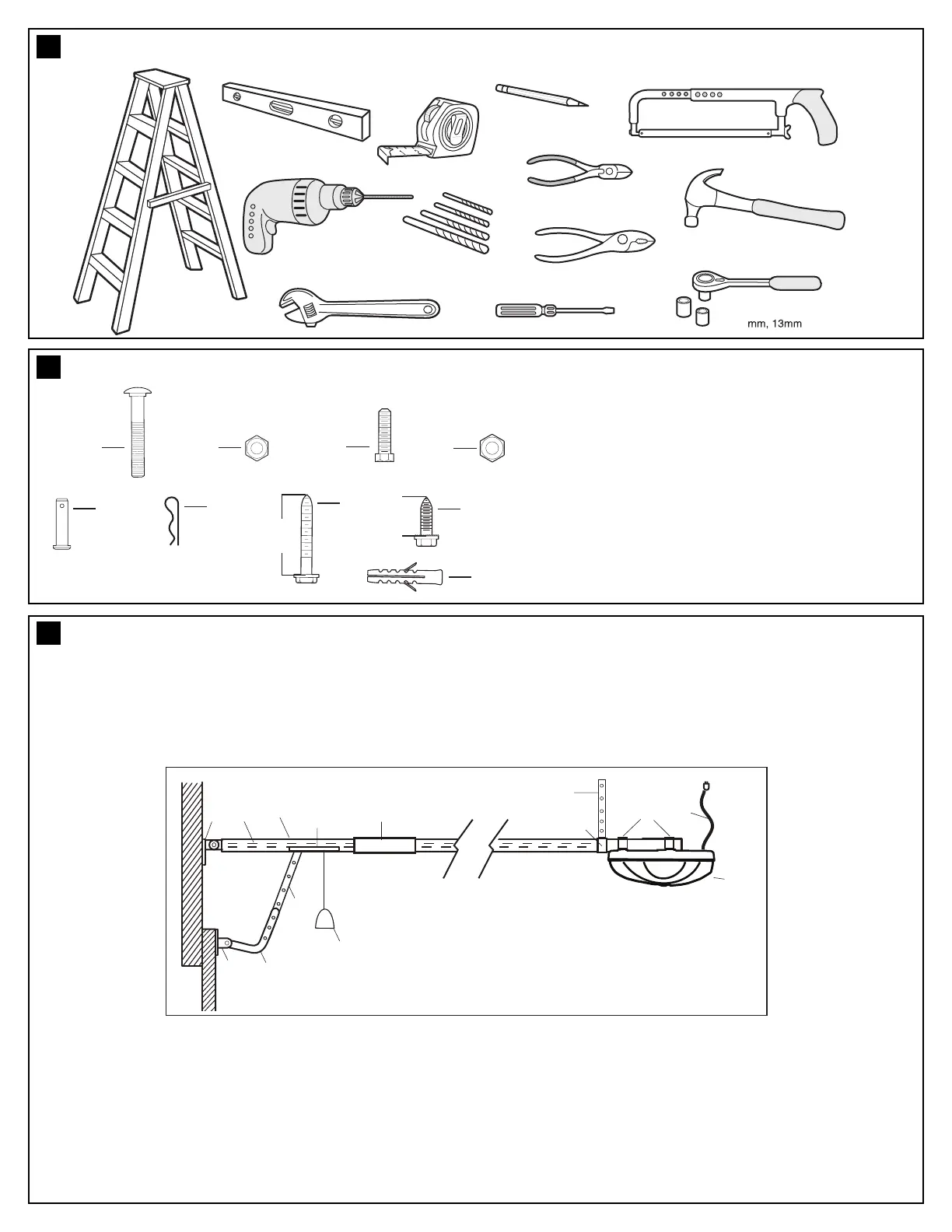 mm, 13mm