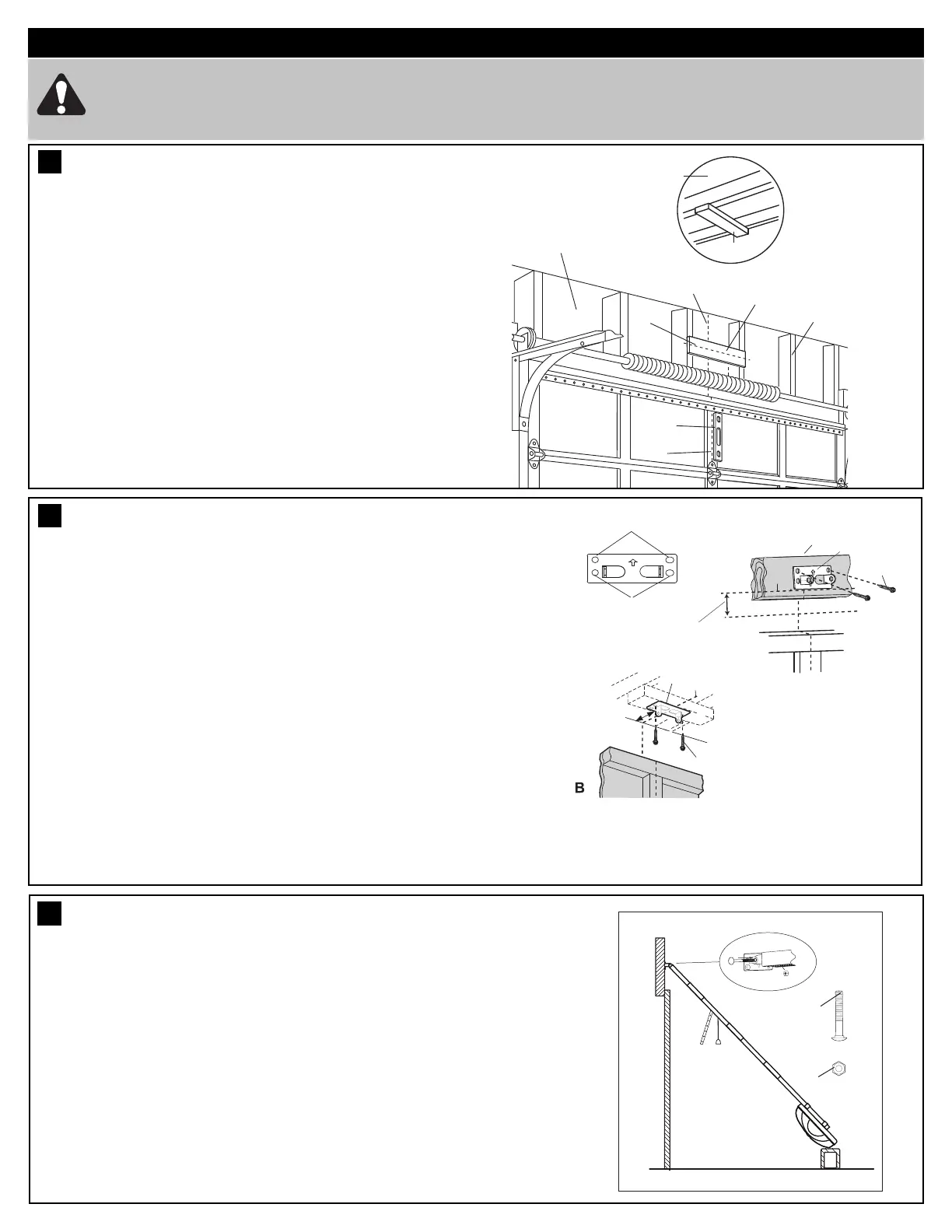 B