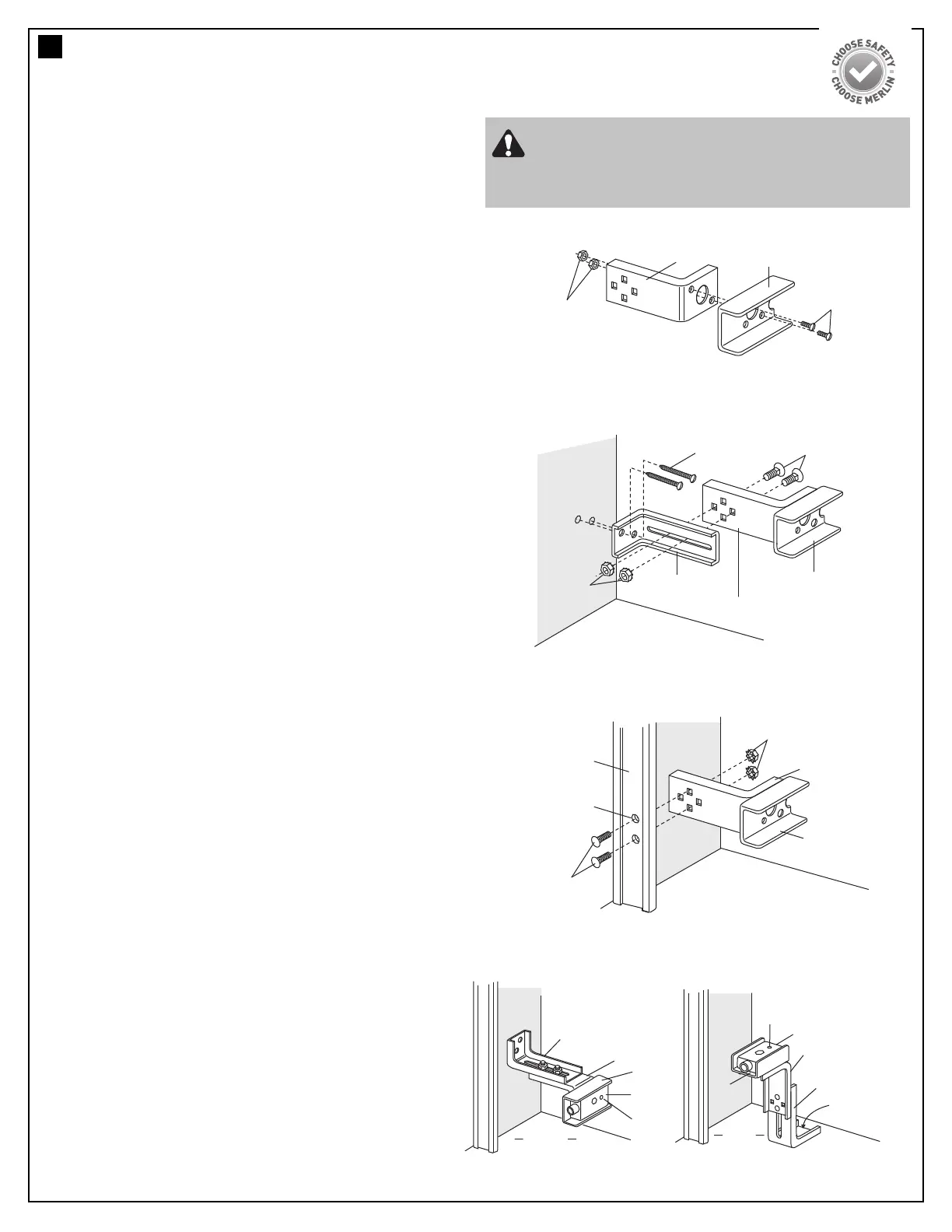 CHOOSE SAFETY
CHOOSE MERLIN