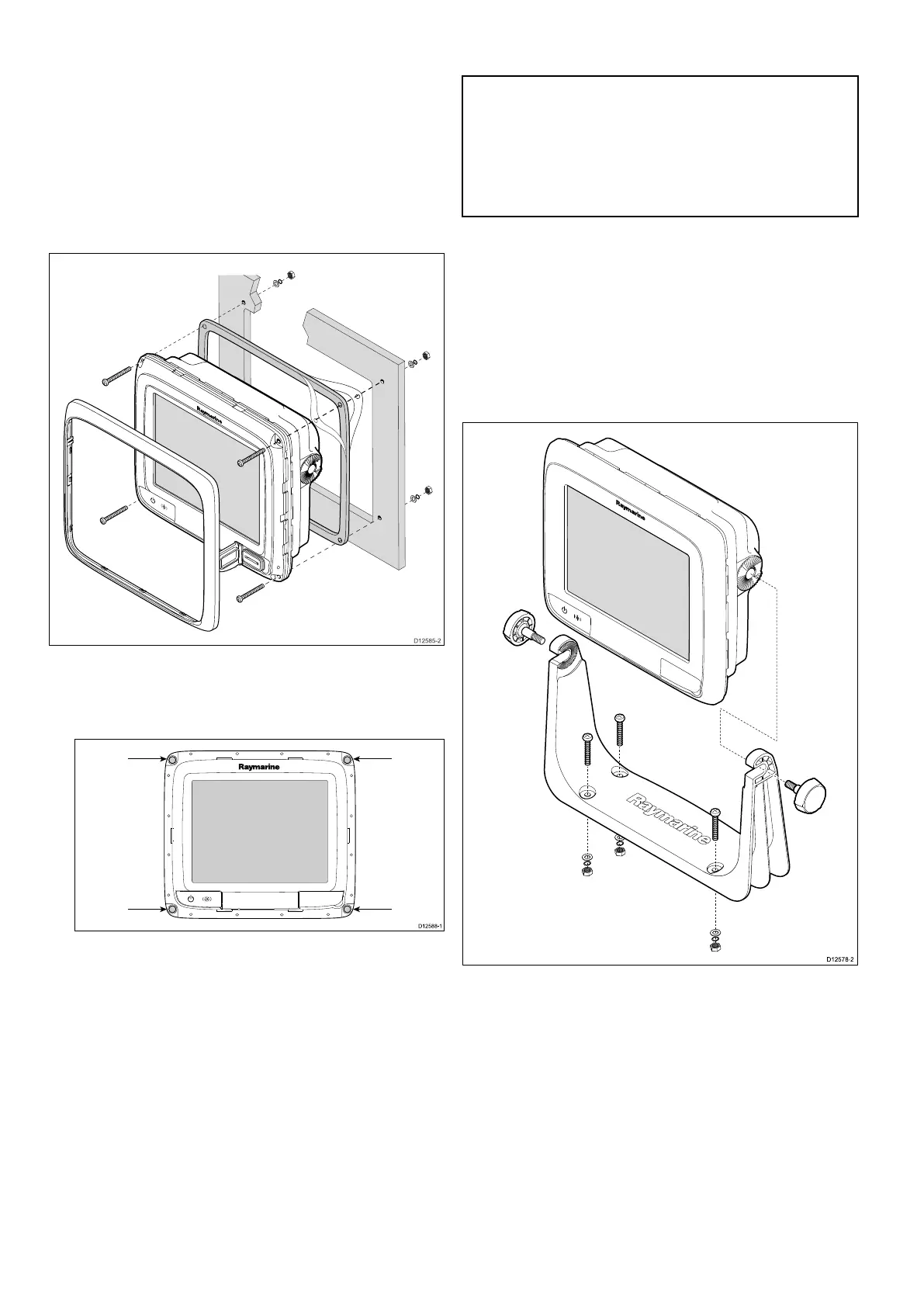 Raymarine

D12585-2

Raymarine

D12588-1

Raymarine

Raymarine

D12578-2