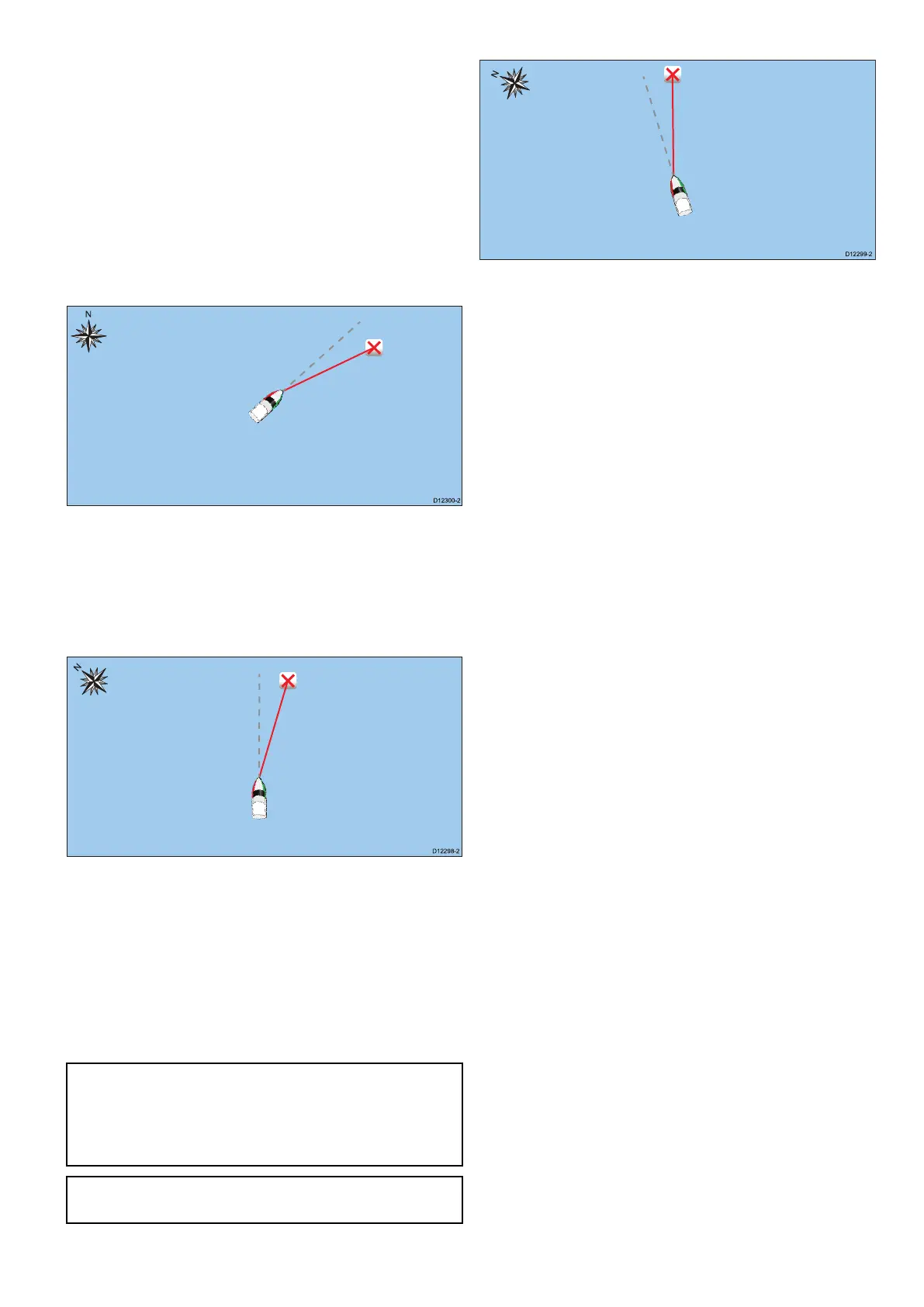 N

D12300-2

N

D12298-2

N

D12299-2