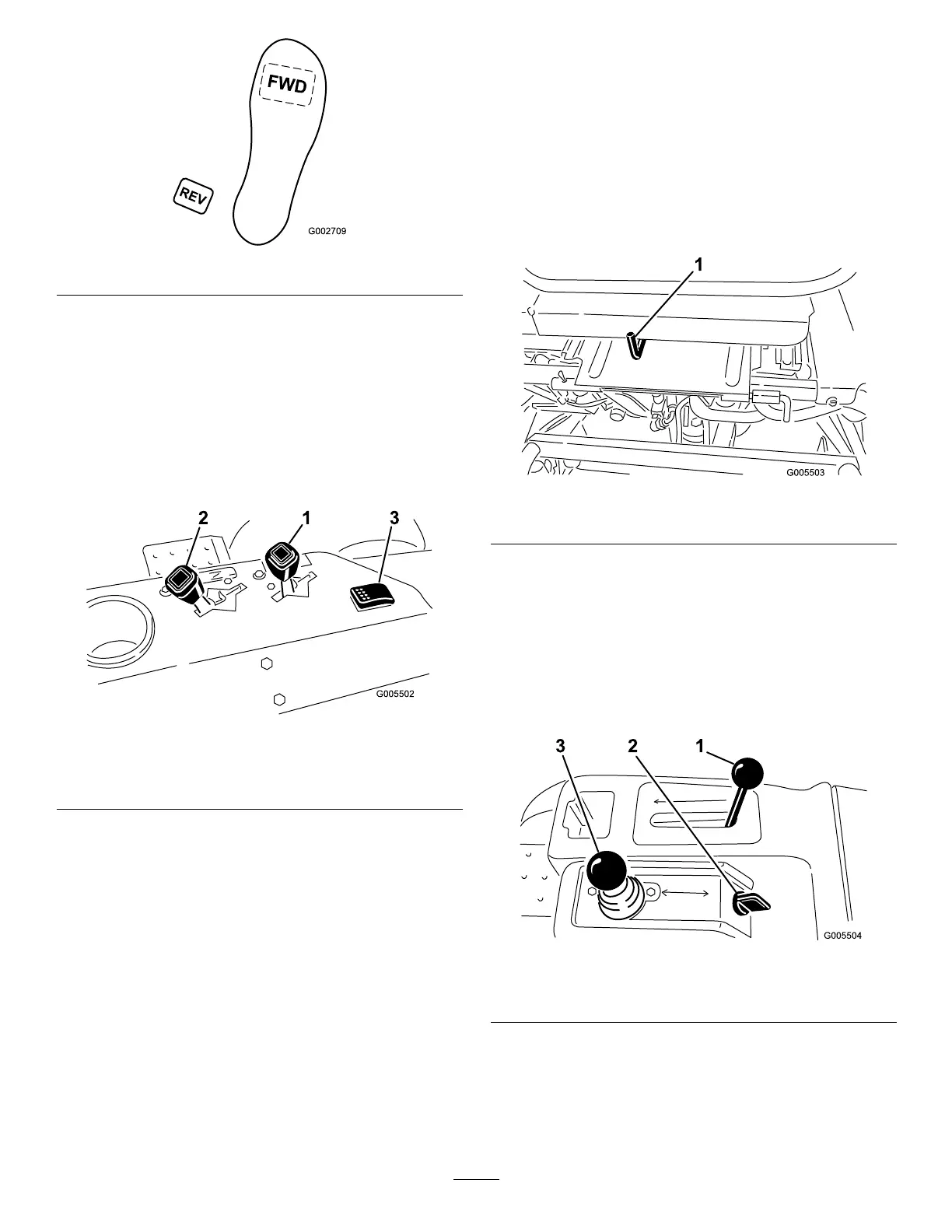 FWD

REV

G002709

2

1

3

G005502

1

G005503

3

2

1

G005504