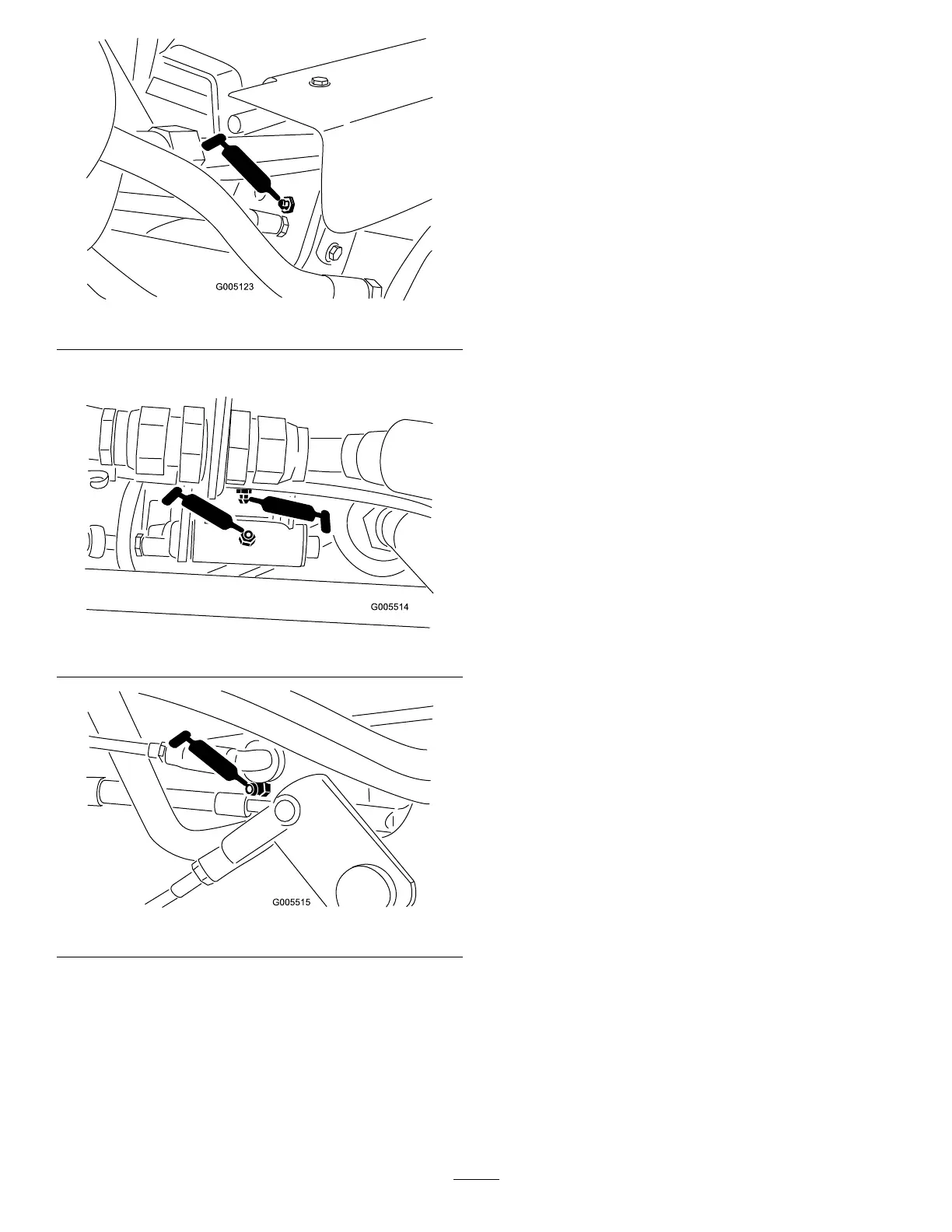 G005123

G005514

G005515