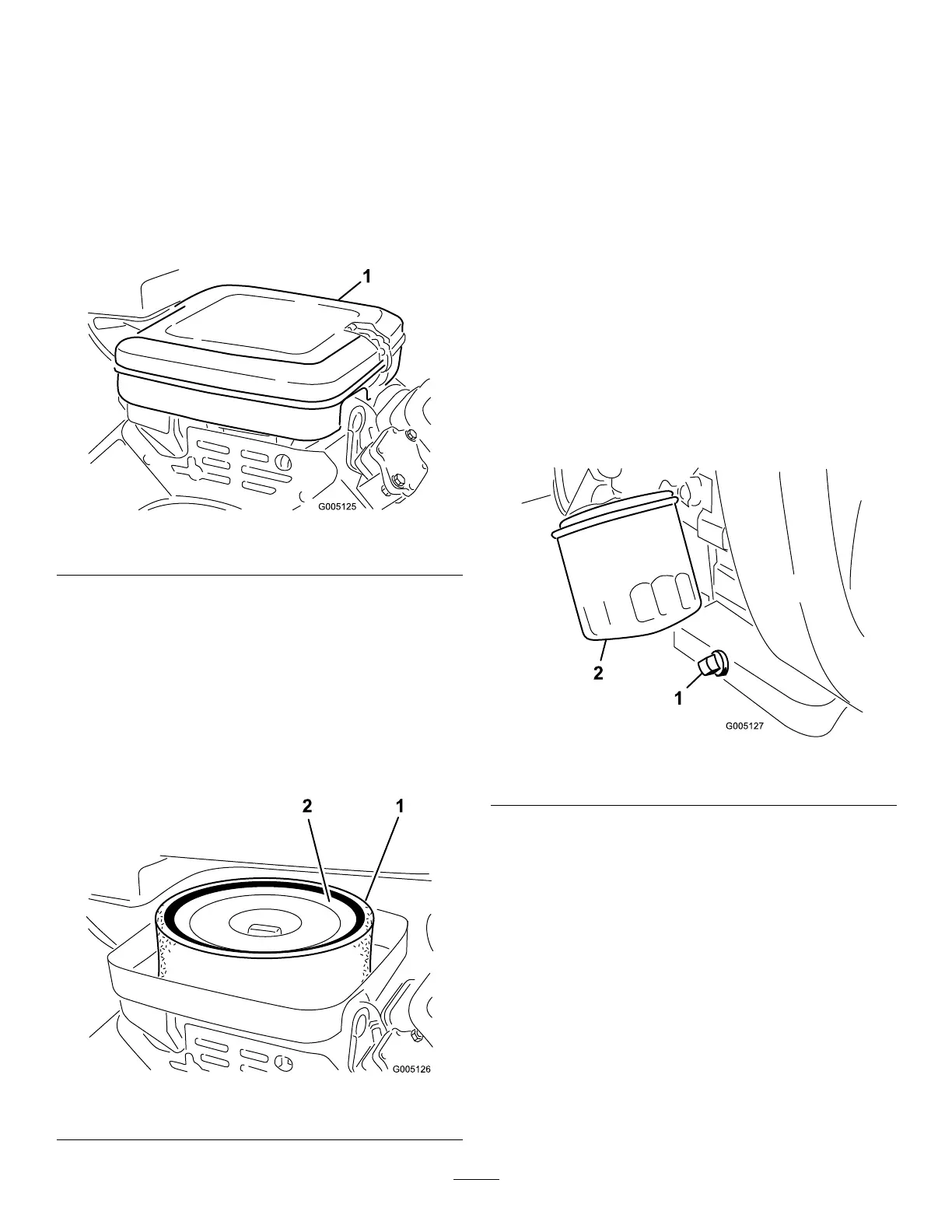 1

G005125

2 1

G005126

2

1

G005127