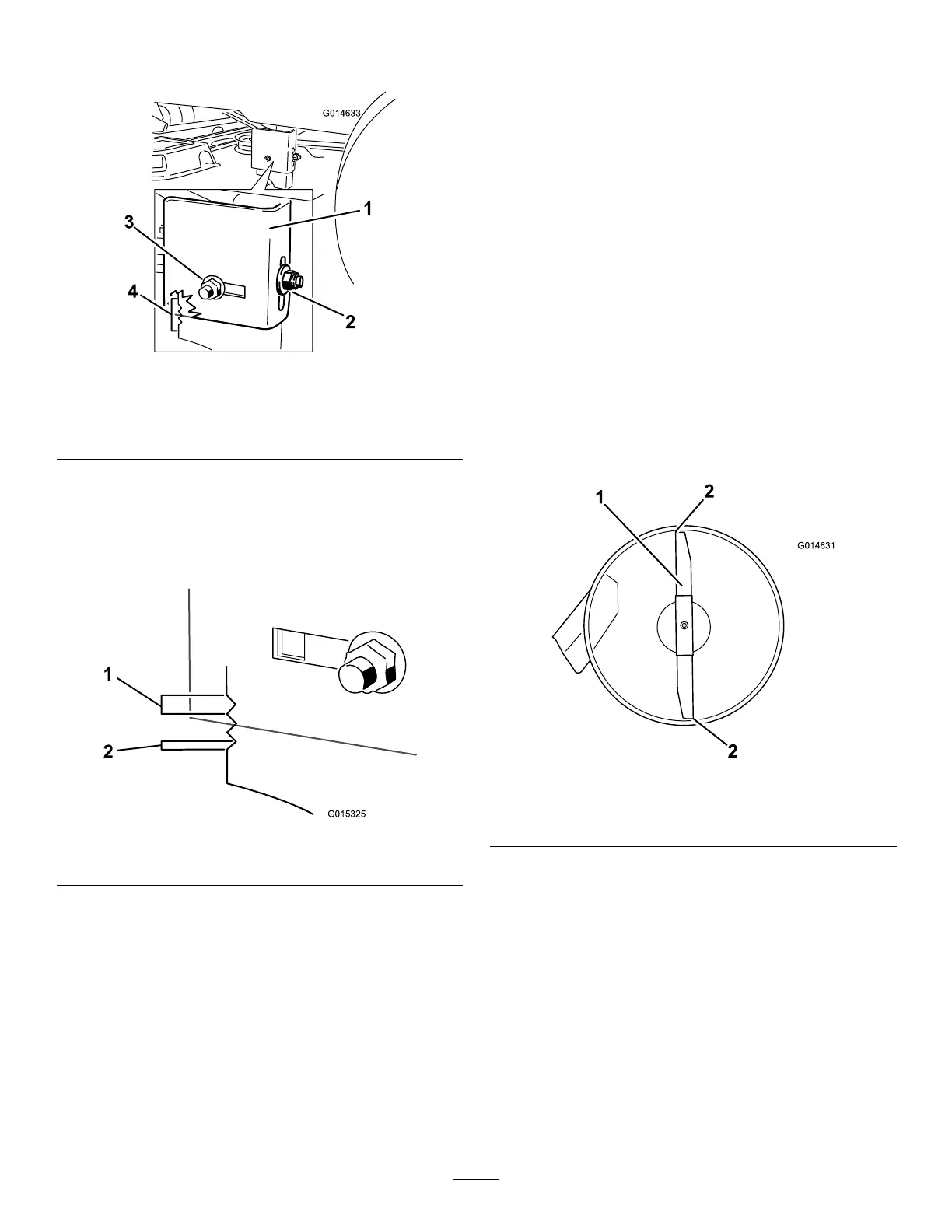 G014633

1

3

4

2

1

2

G015325

1

2

G014631

2