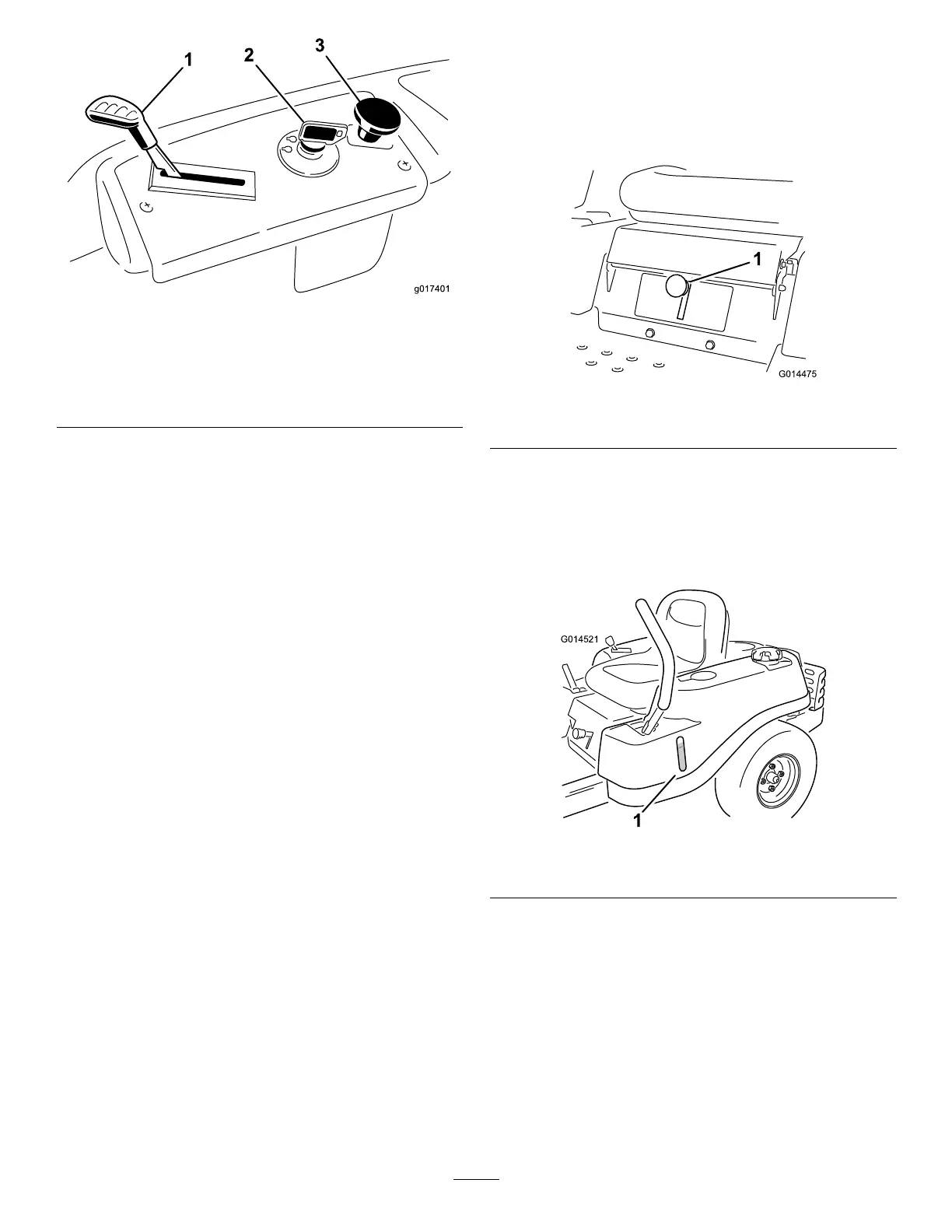 1
2
3
g017401

1
G014475

G014521
1