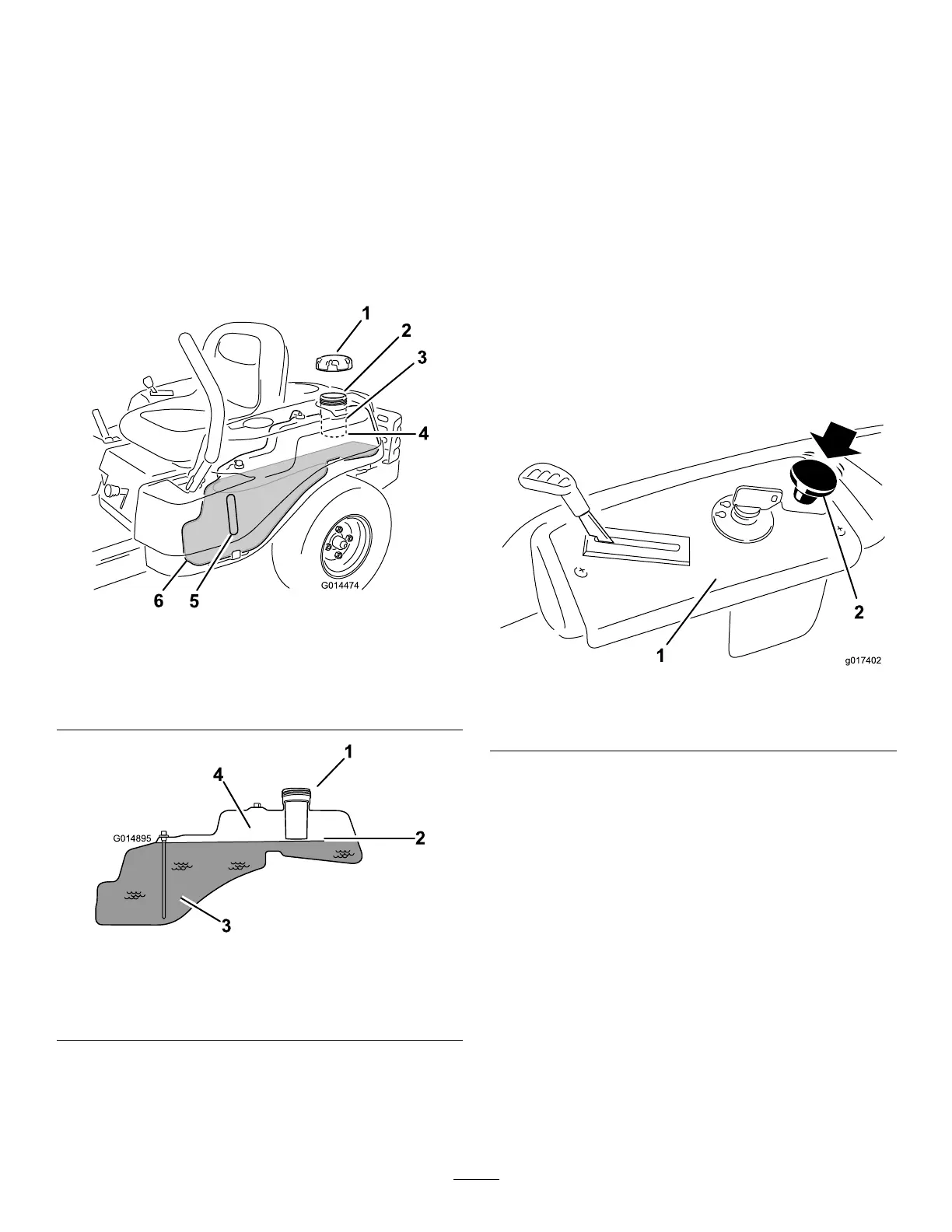 1
2
3
4
6
5
G014474

1
4
G014895
2
3

2
1
g017402