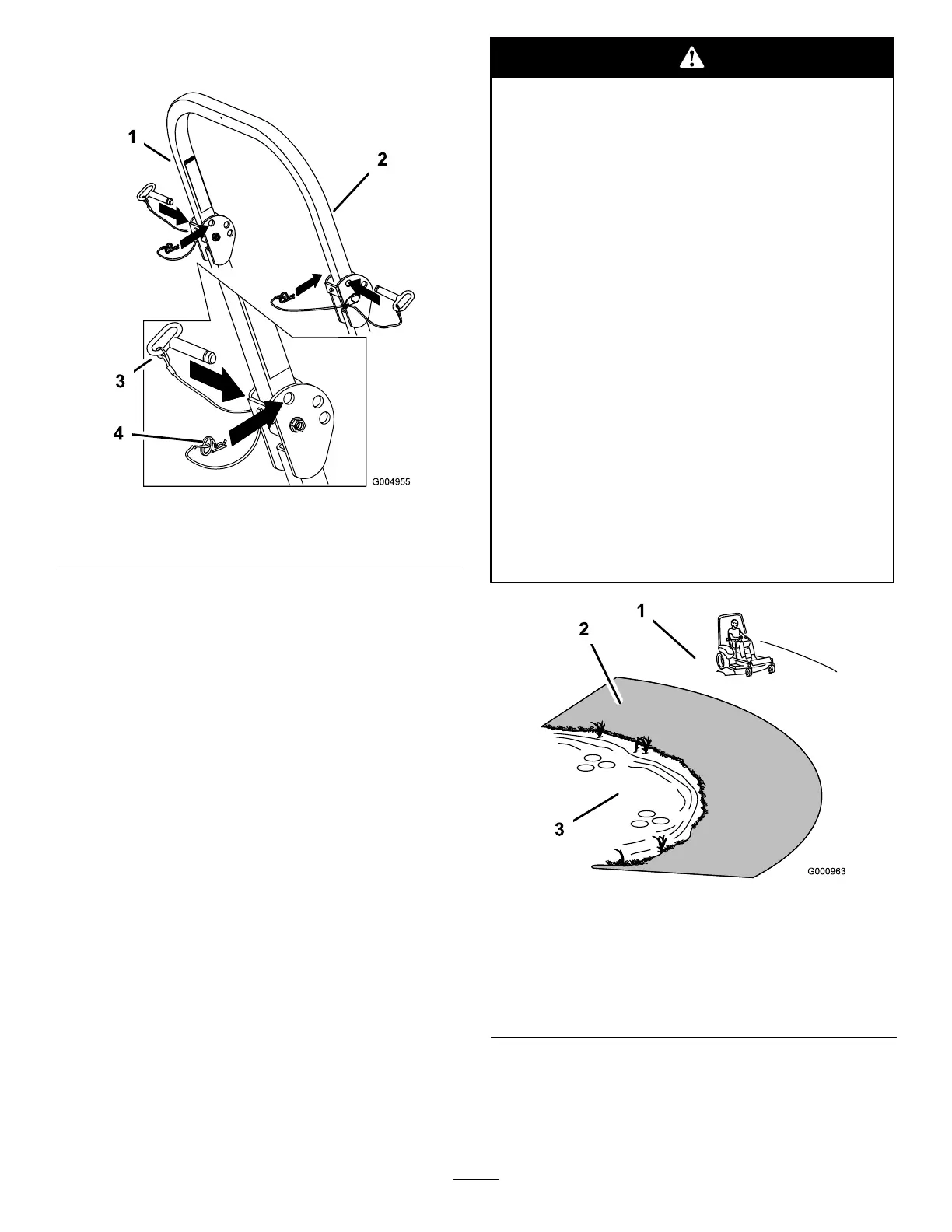 1

2

3

4

G004955

1

2

3

G000963