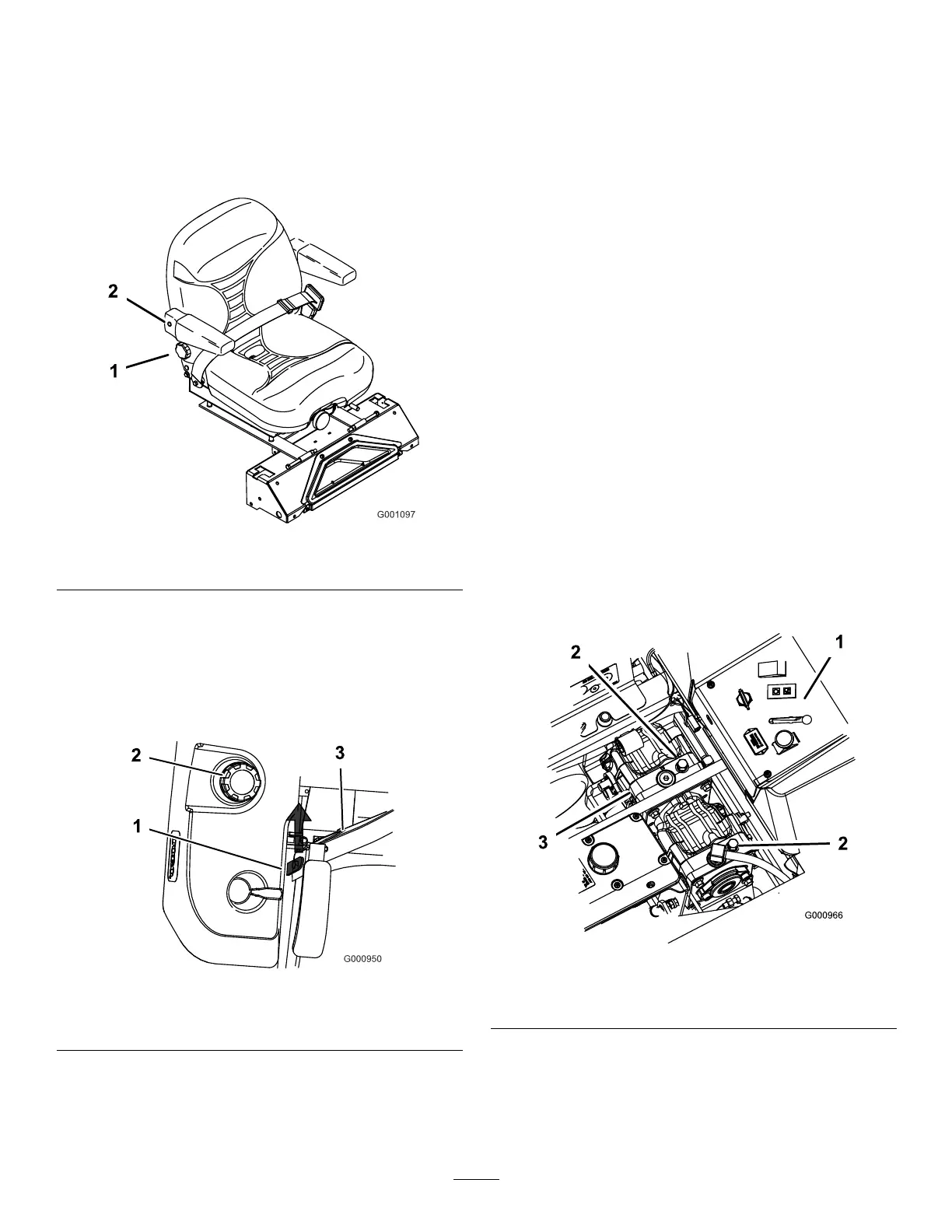 2
1
G001097

2
3
1
G000950

2
1
3
2
G000966