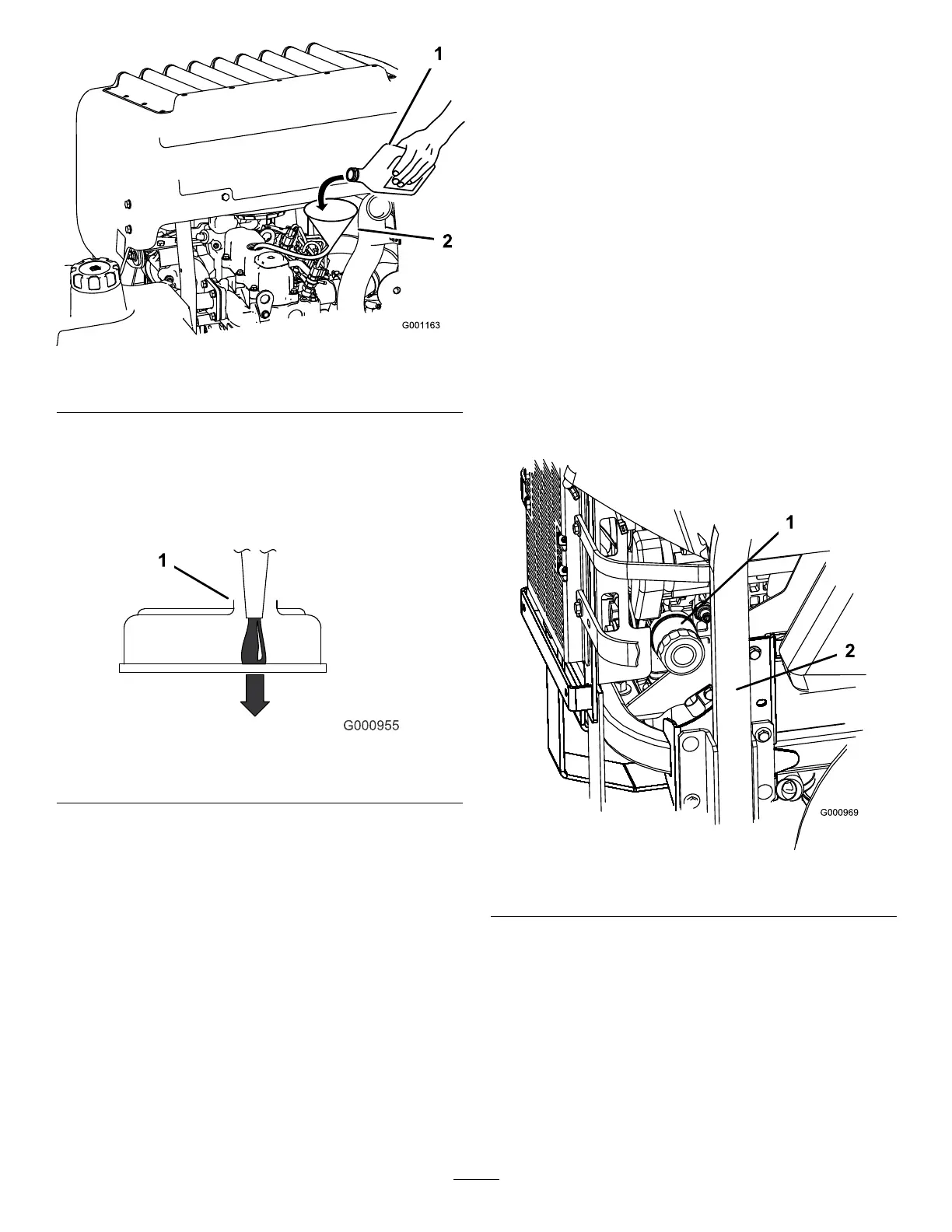 1

2

G001163

1

G000955

1

2

G000969