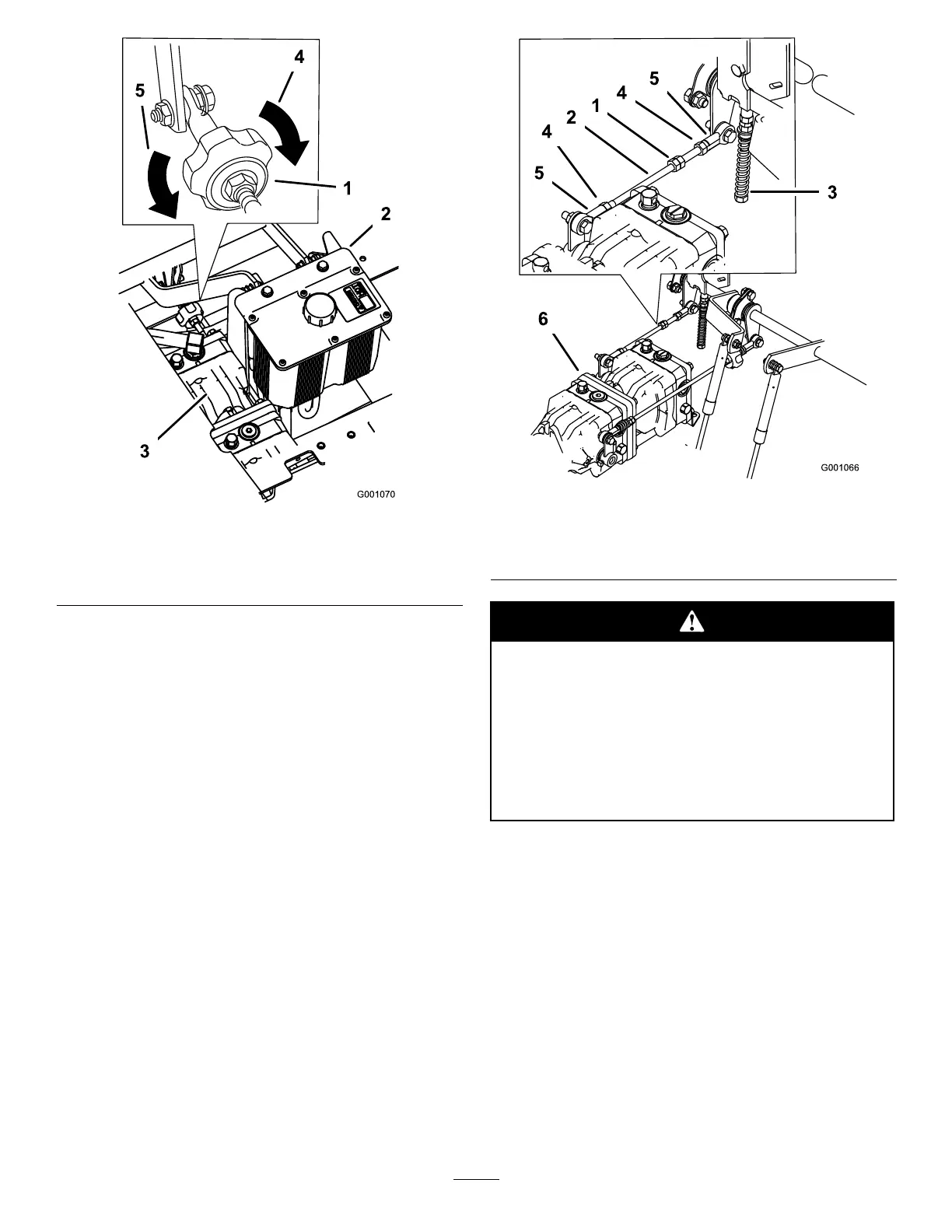 4
5
1
2
3
G001070

5
4
1
2
4
5
3
6
G001066