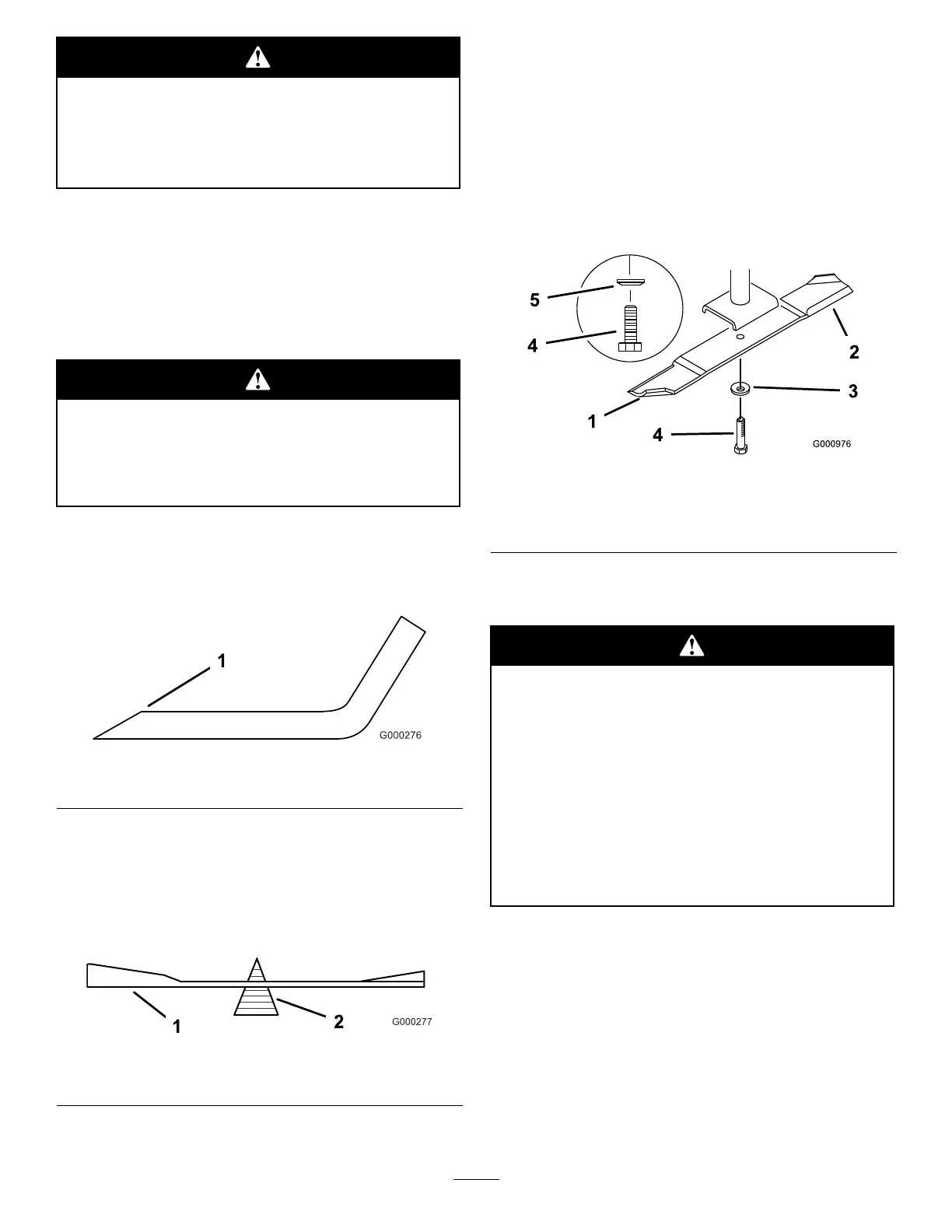 1

G000276

1

2

G000277

5

4

2

3

1

4

G000976