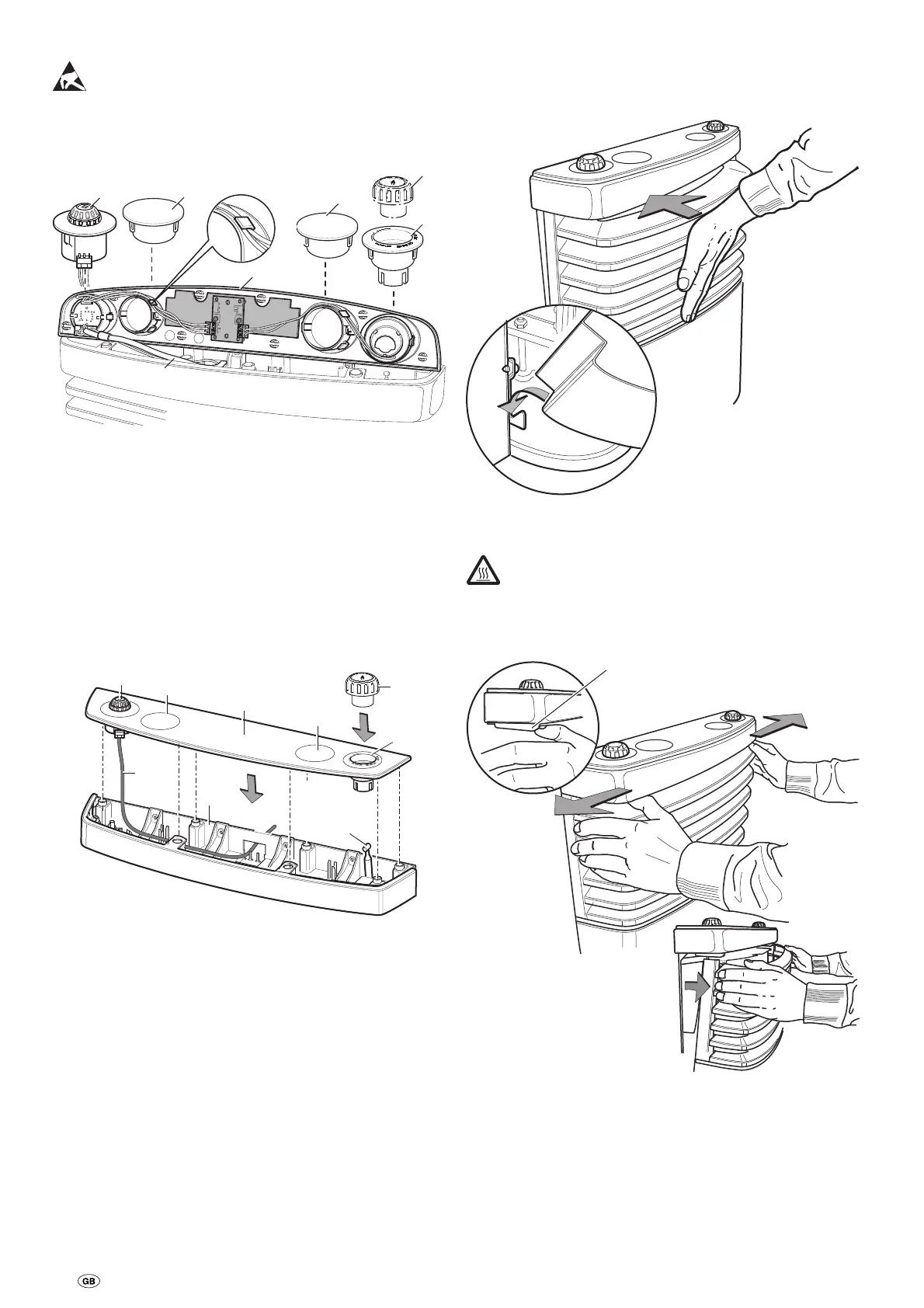 GB