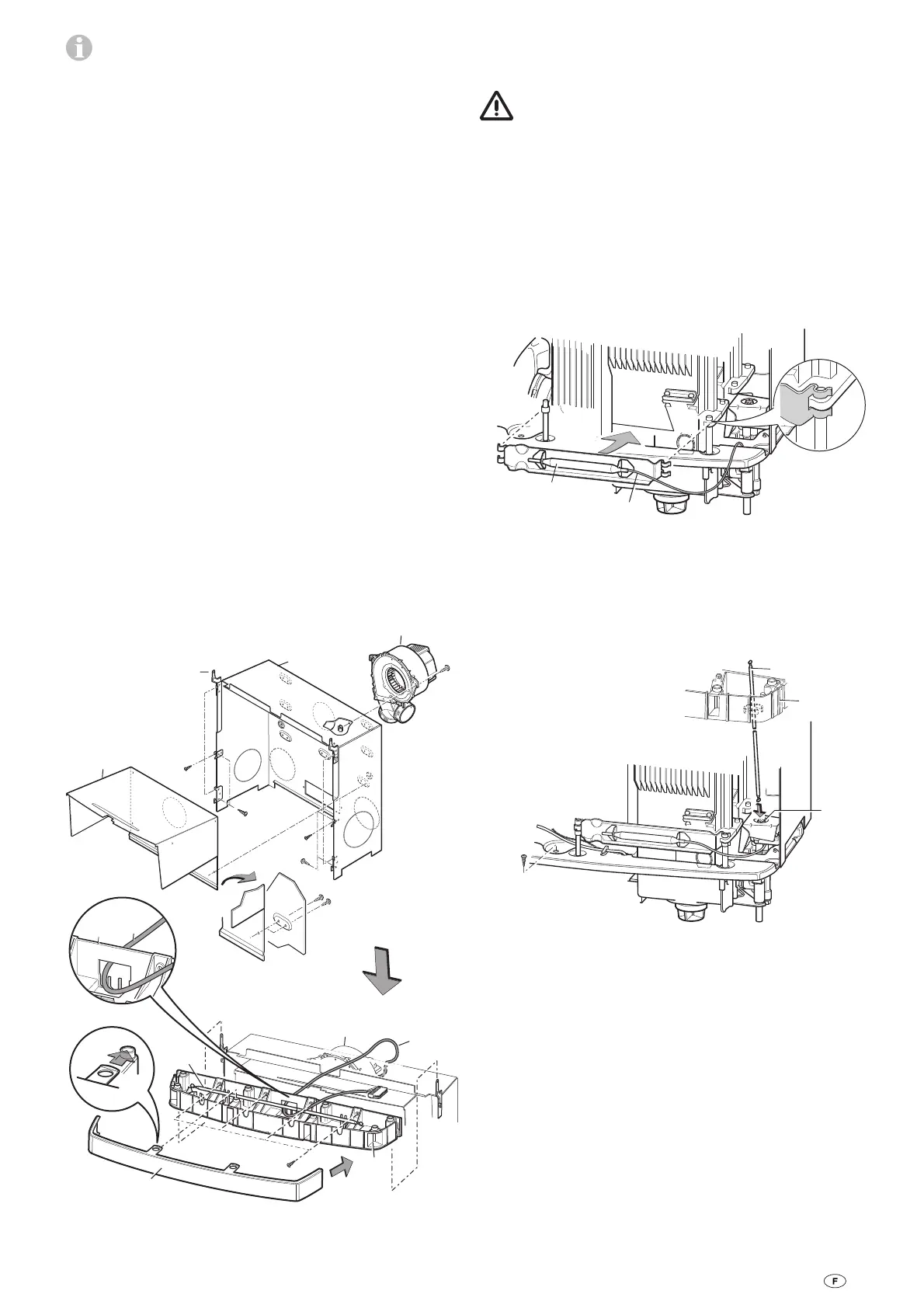 F