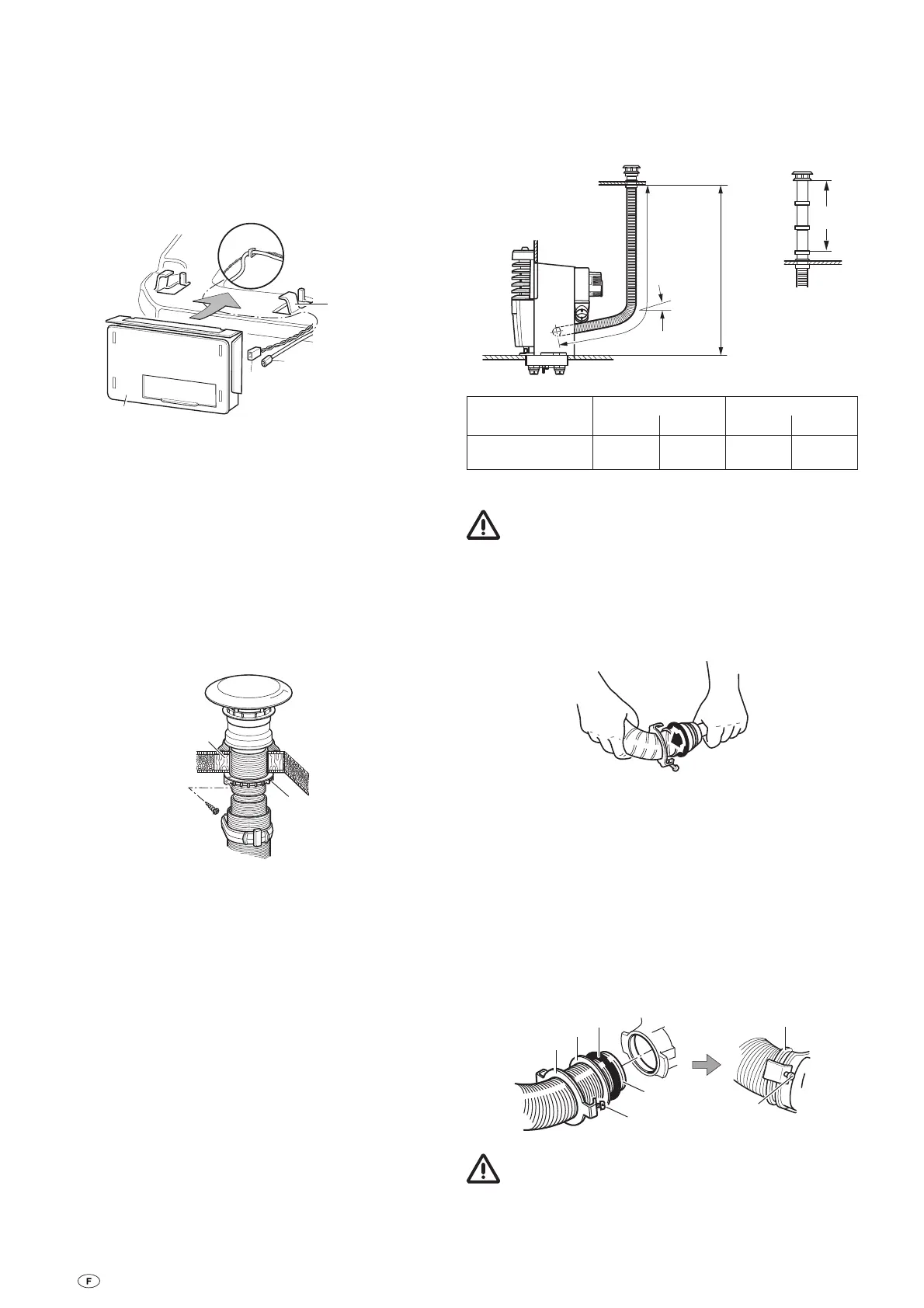 F