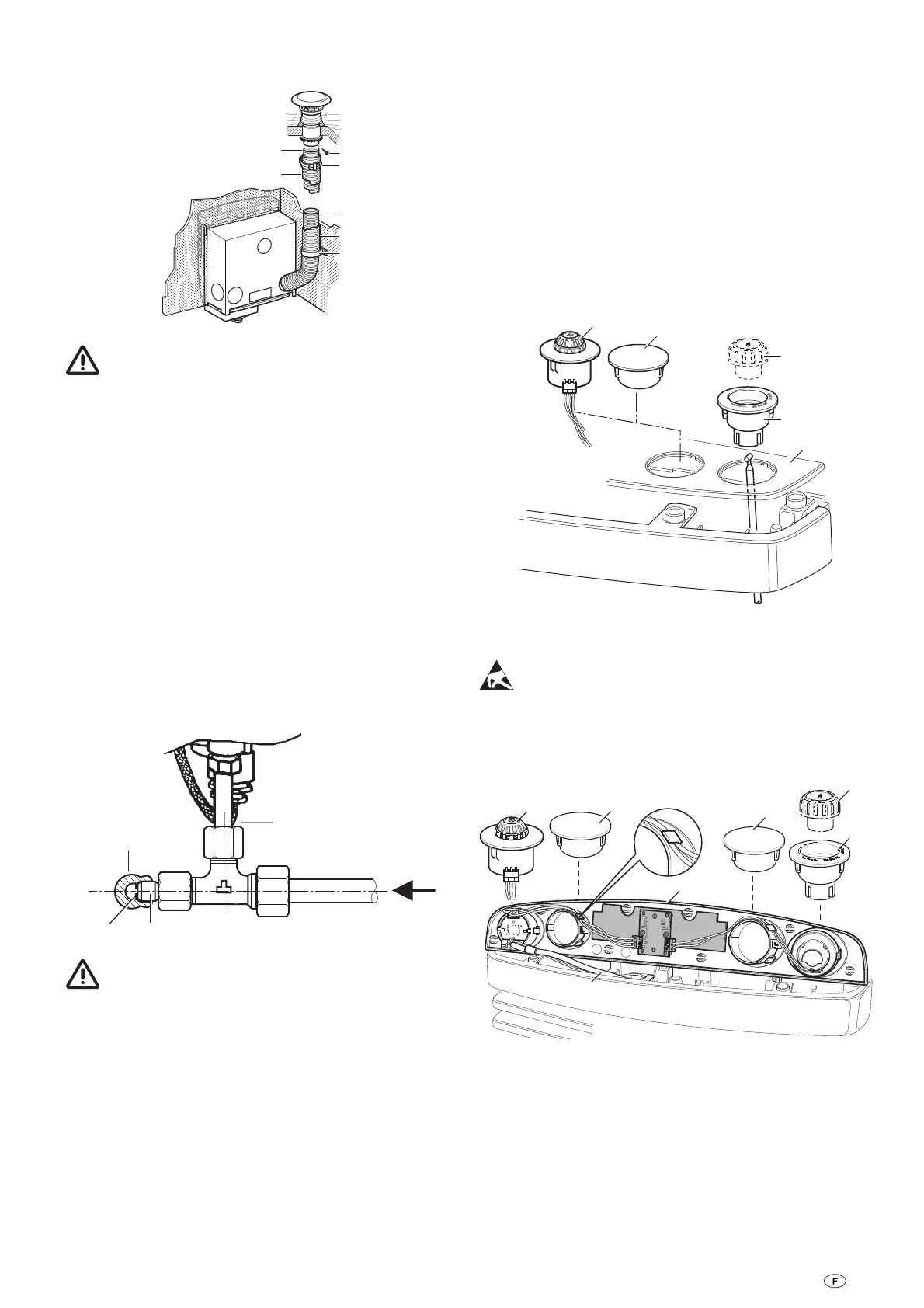 F