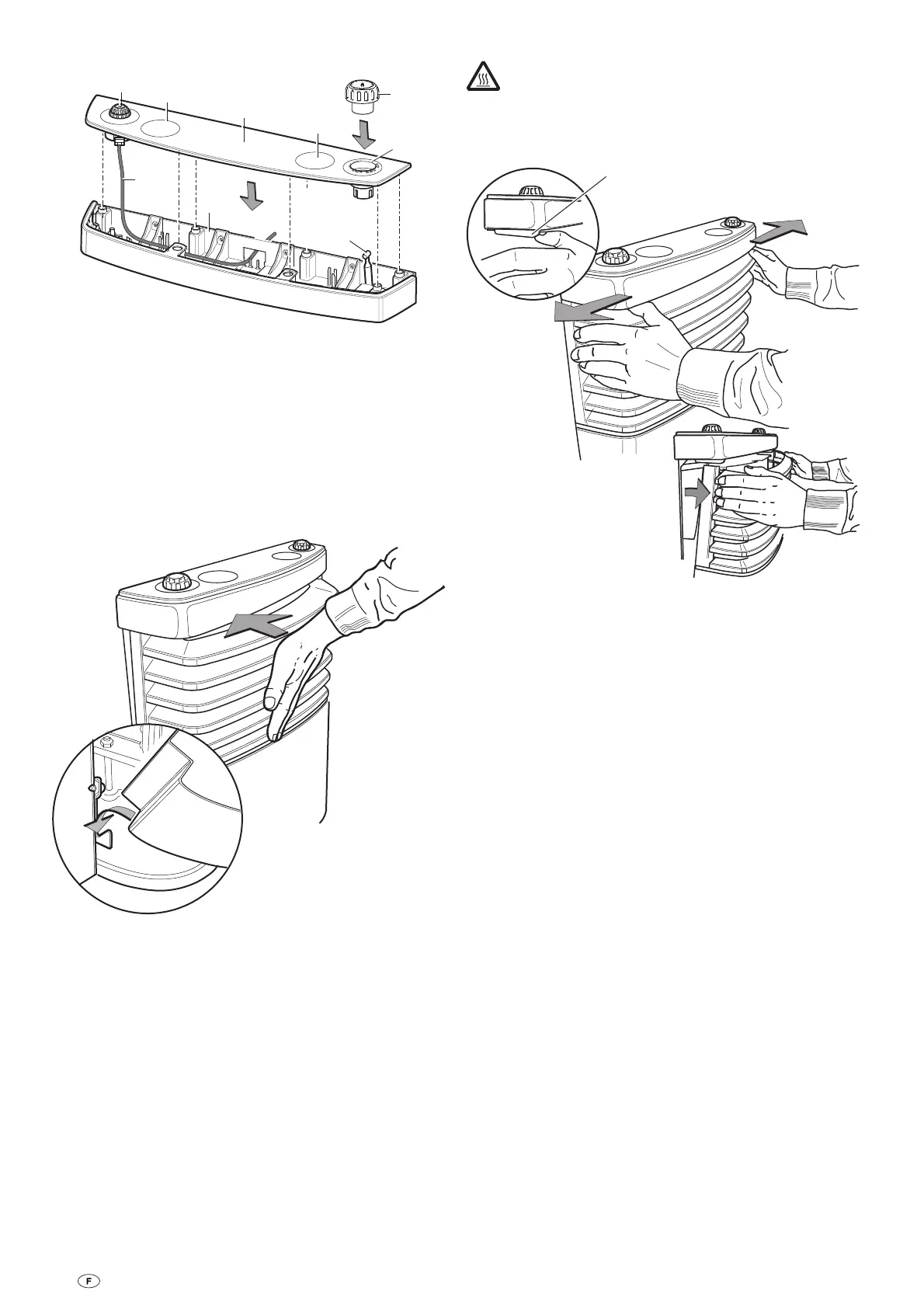 F