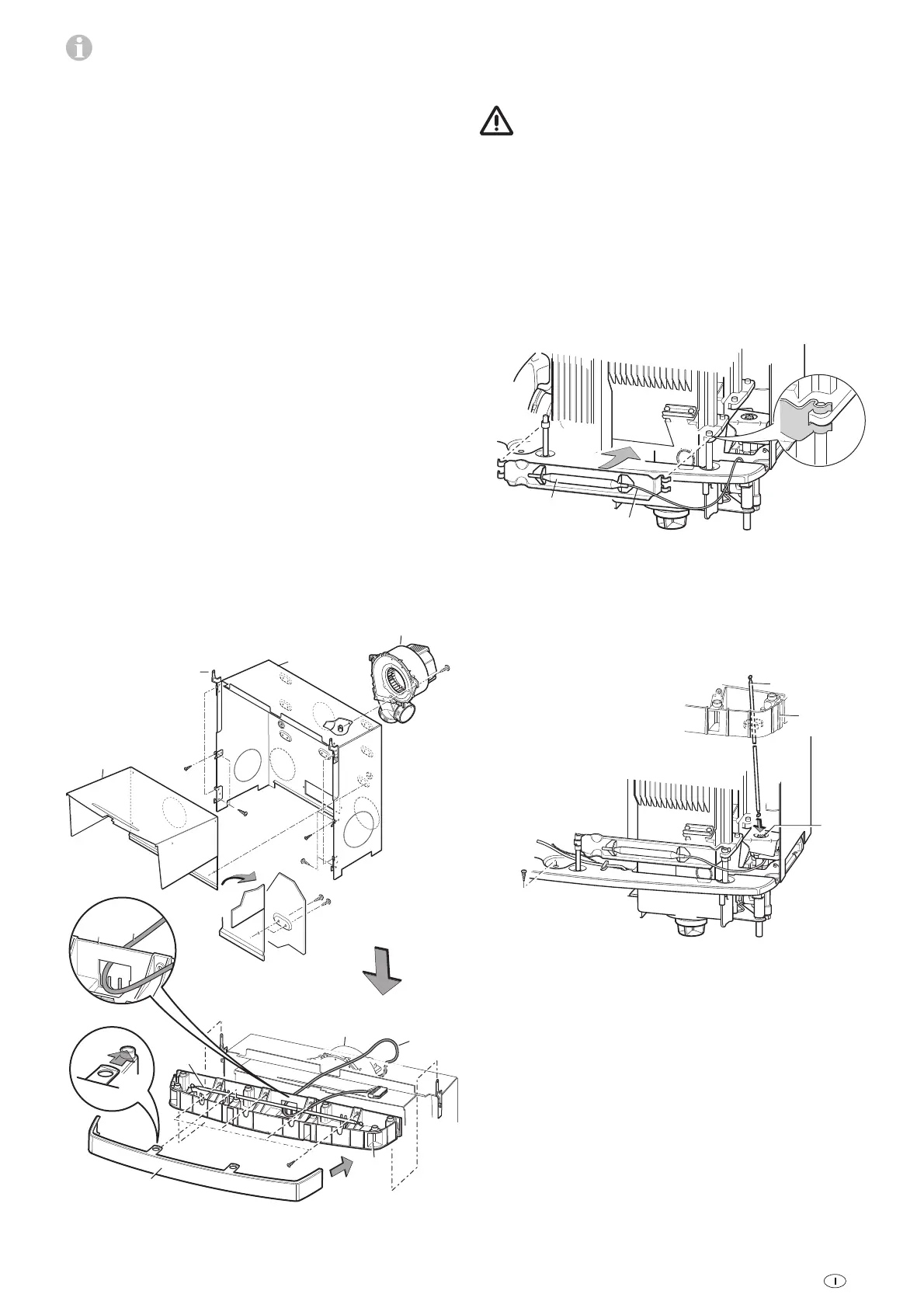 I