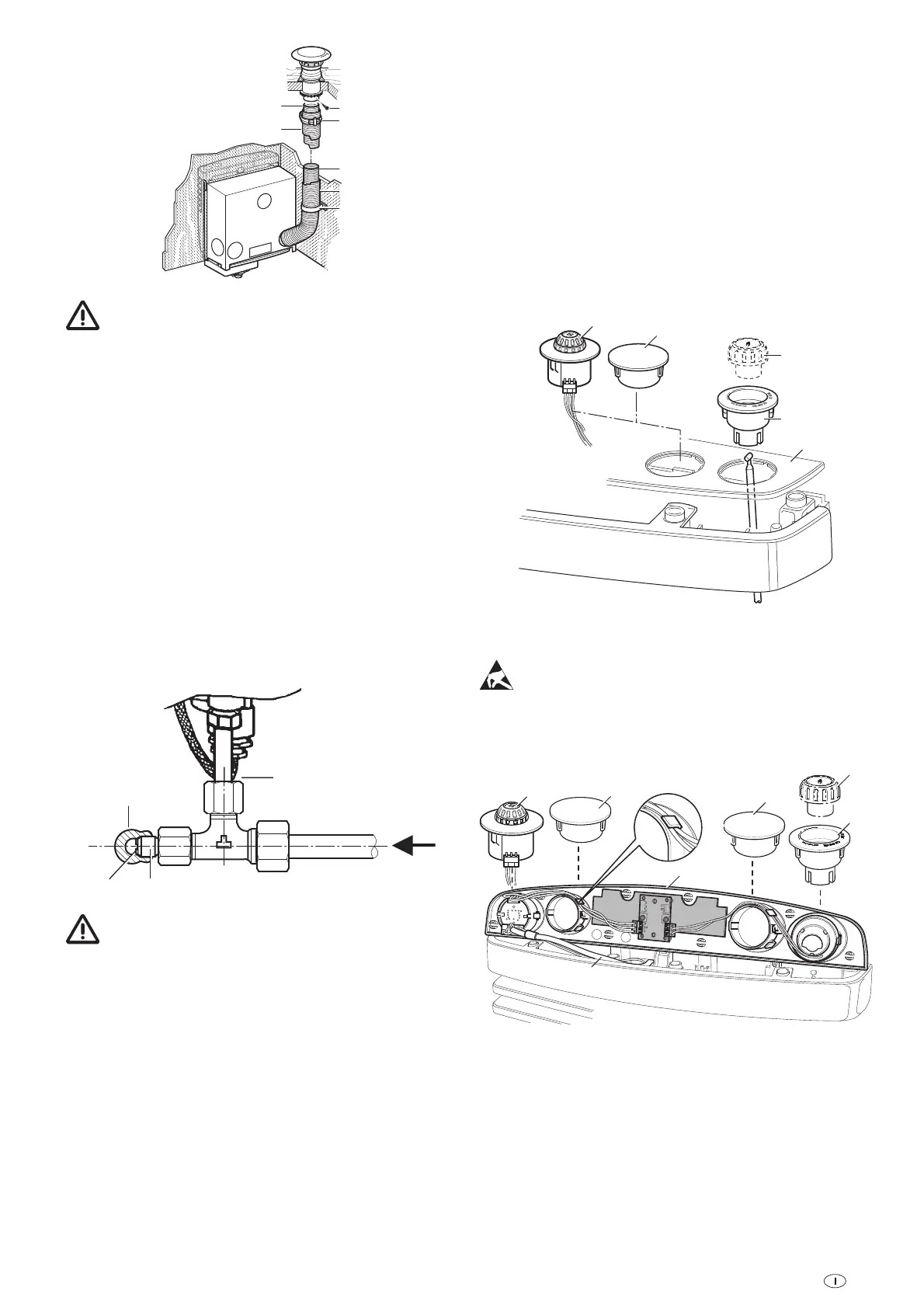 I