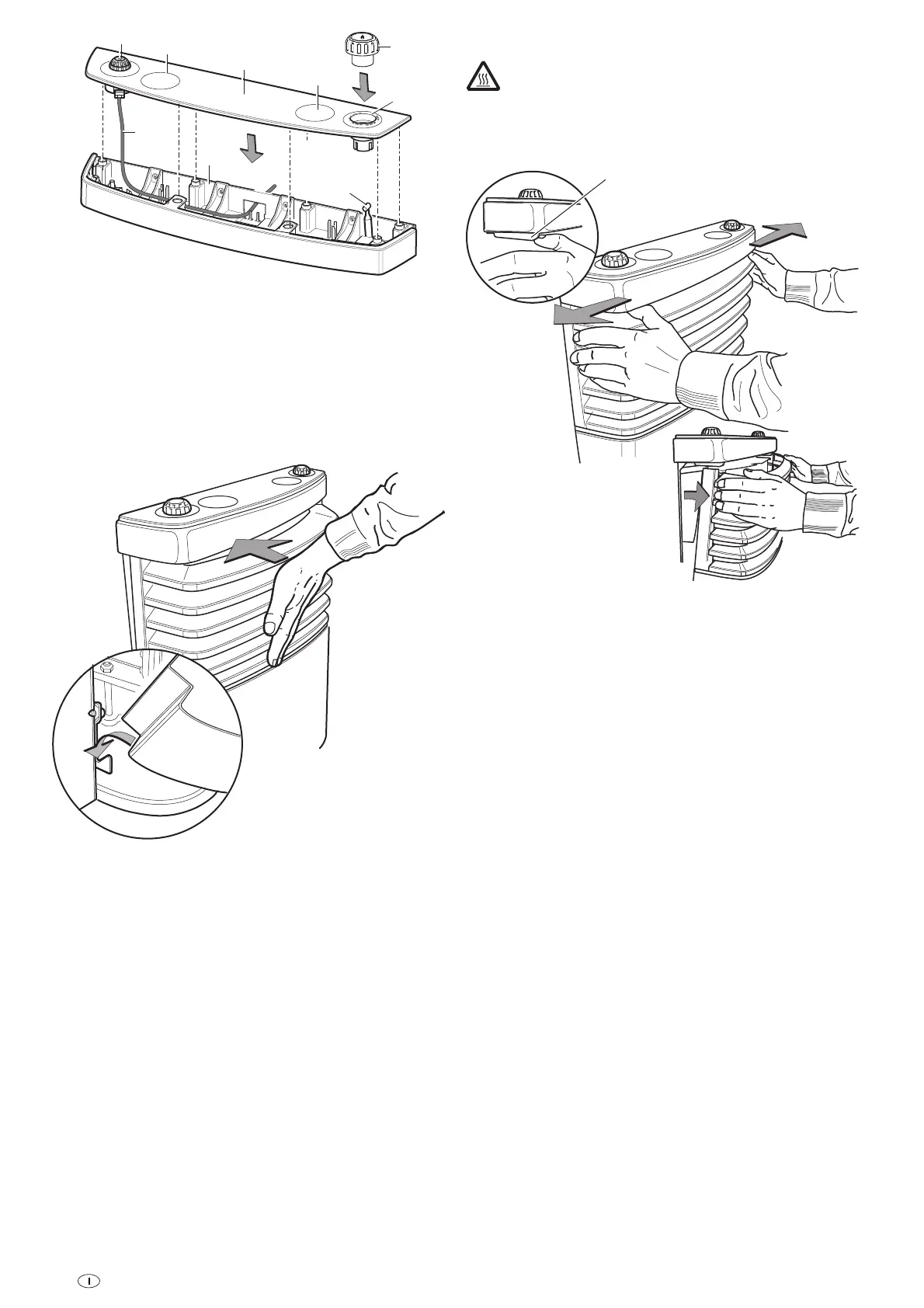 I