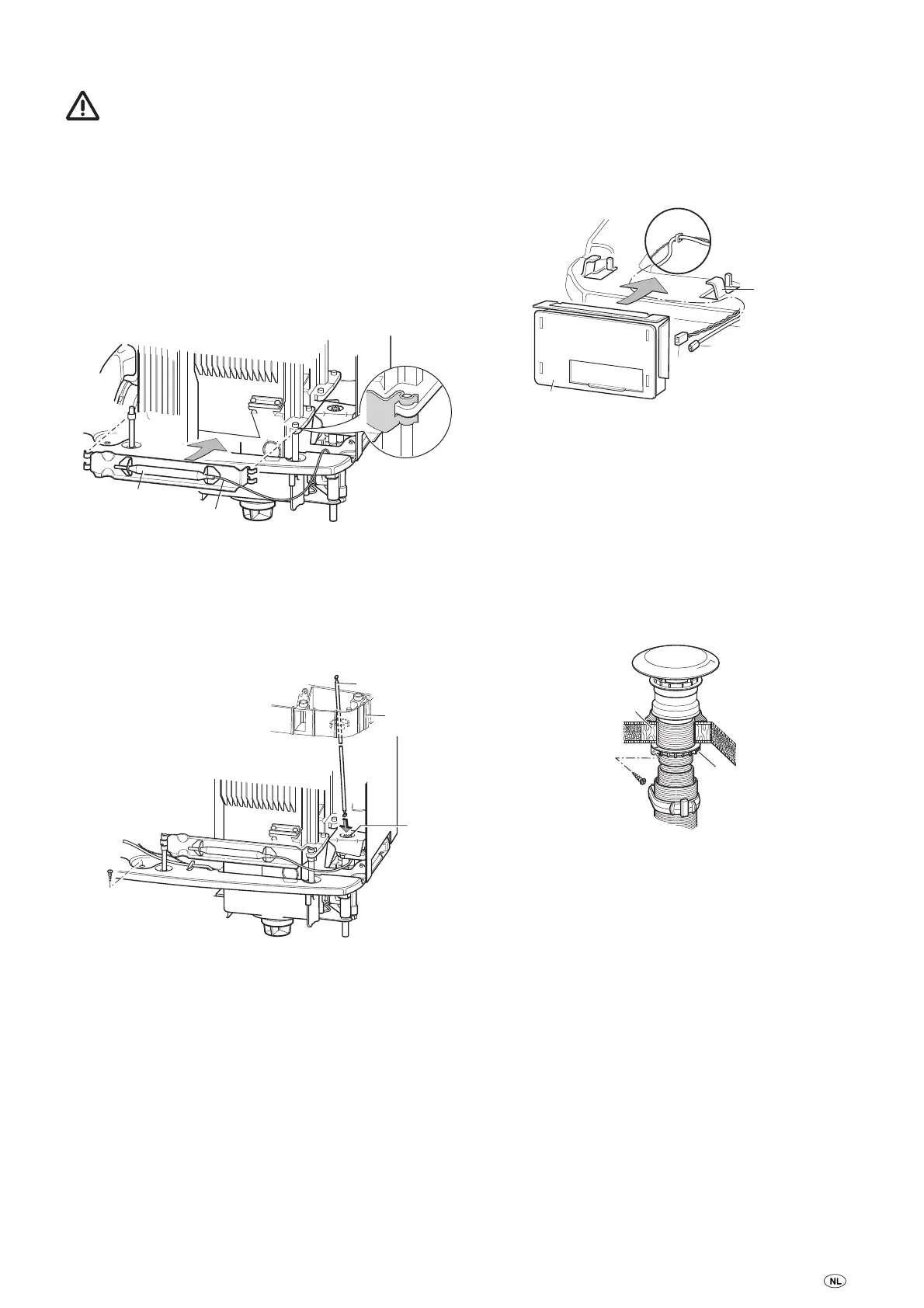 NL