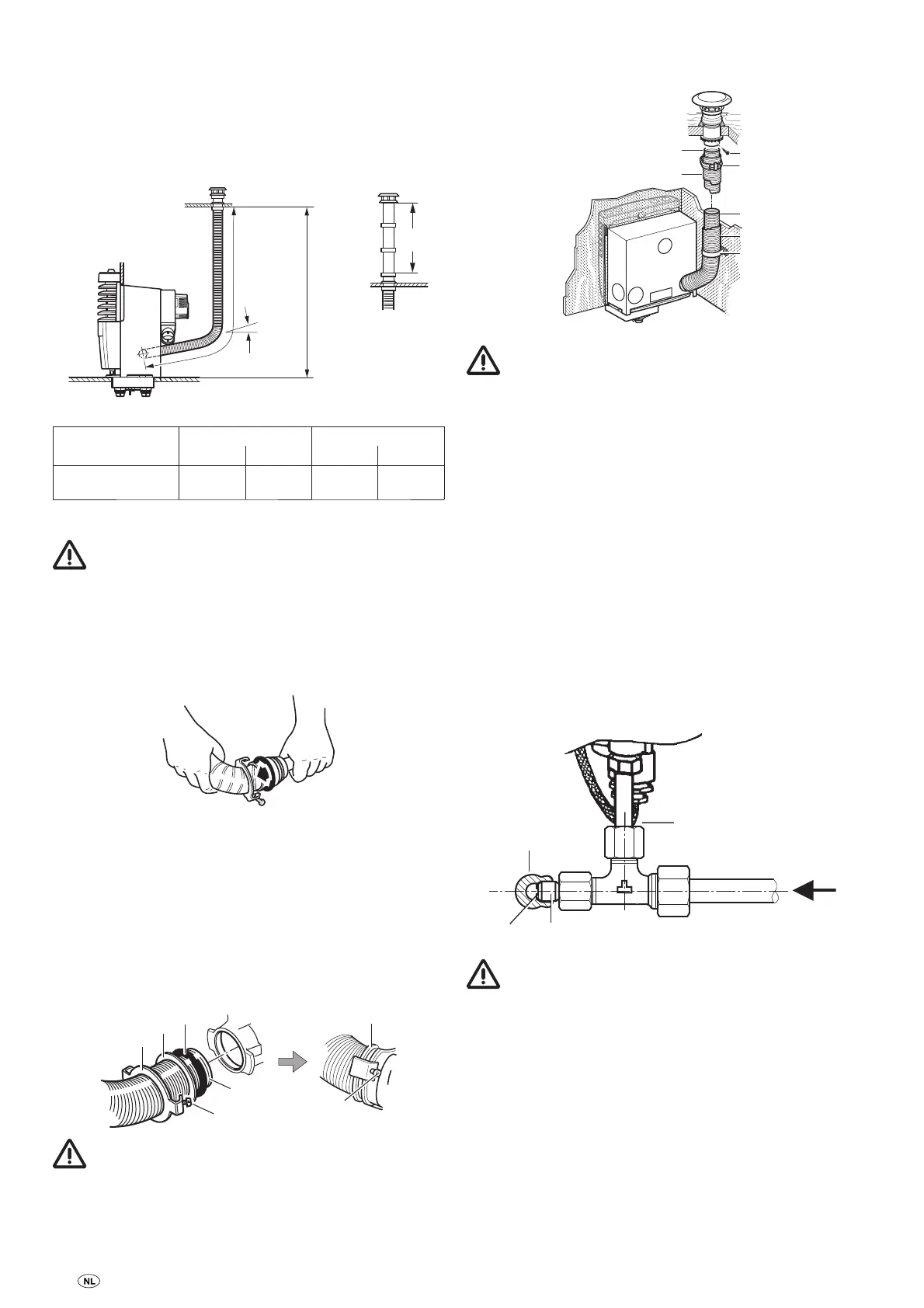 NL