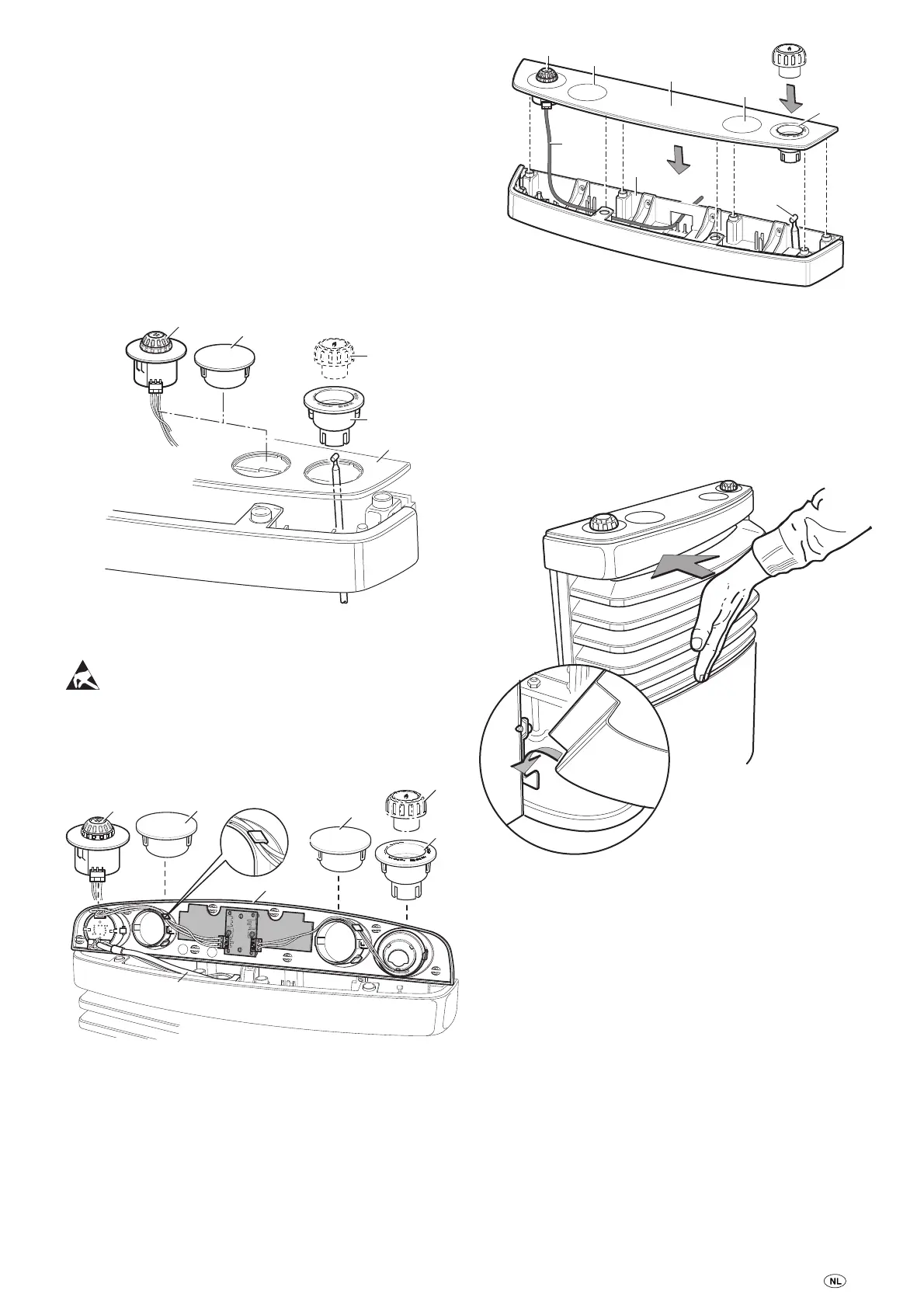 NL