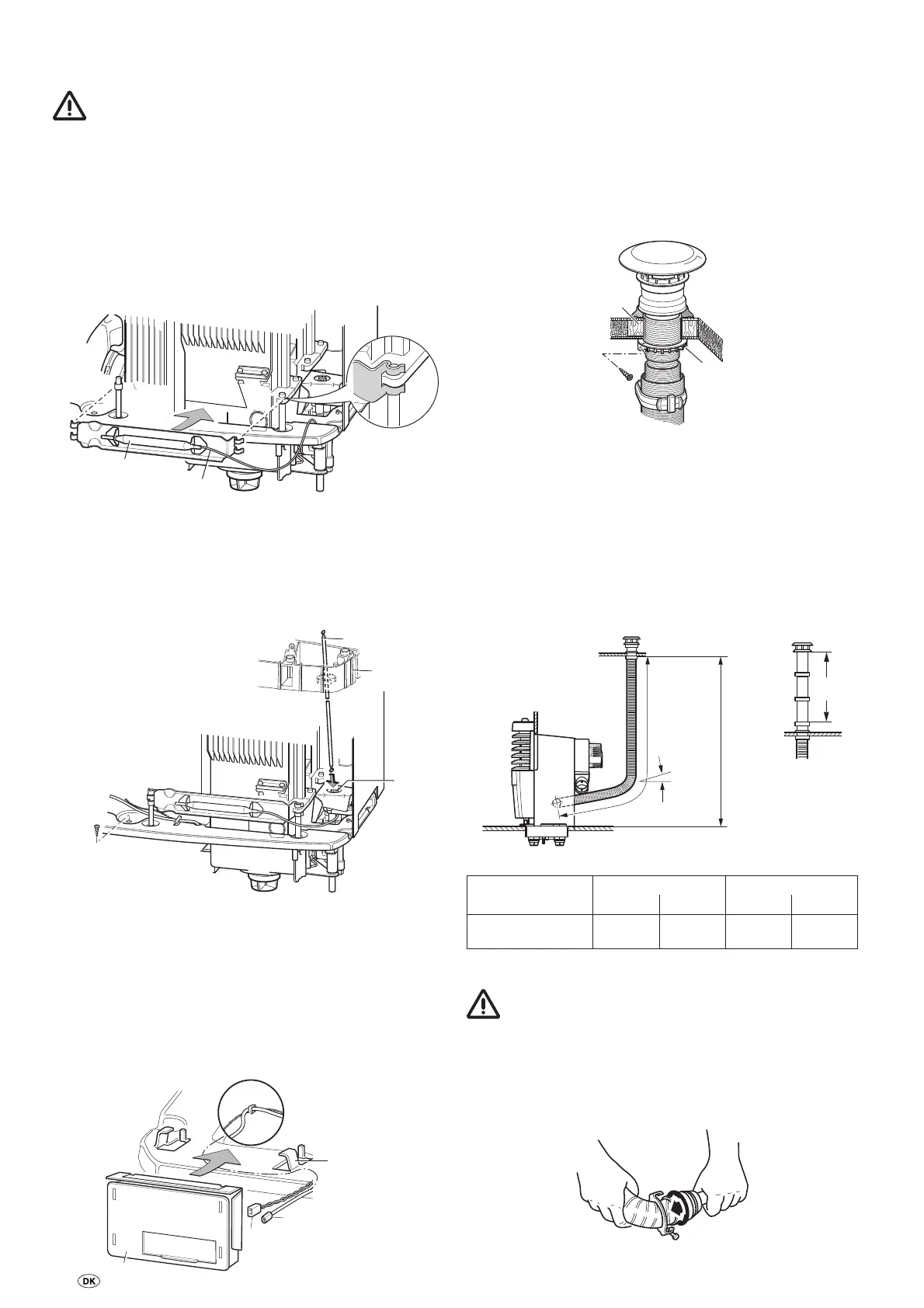 DK