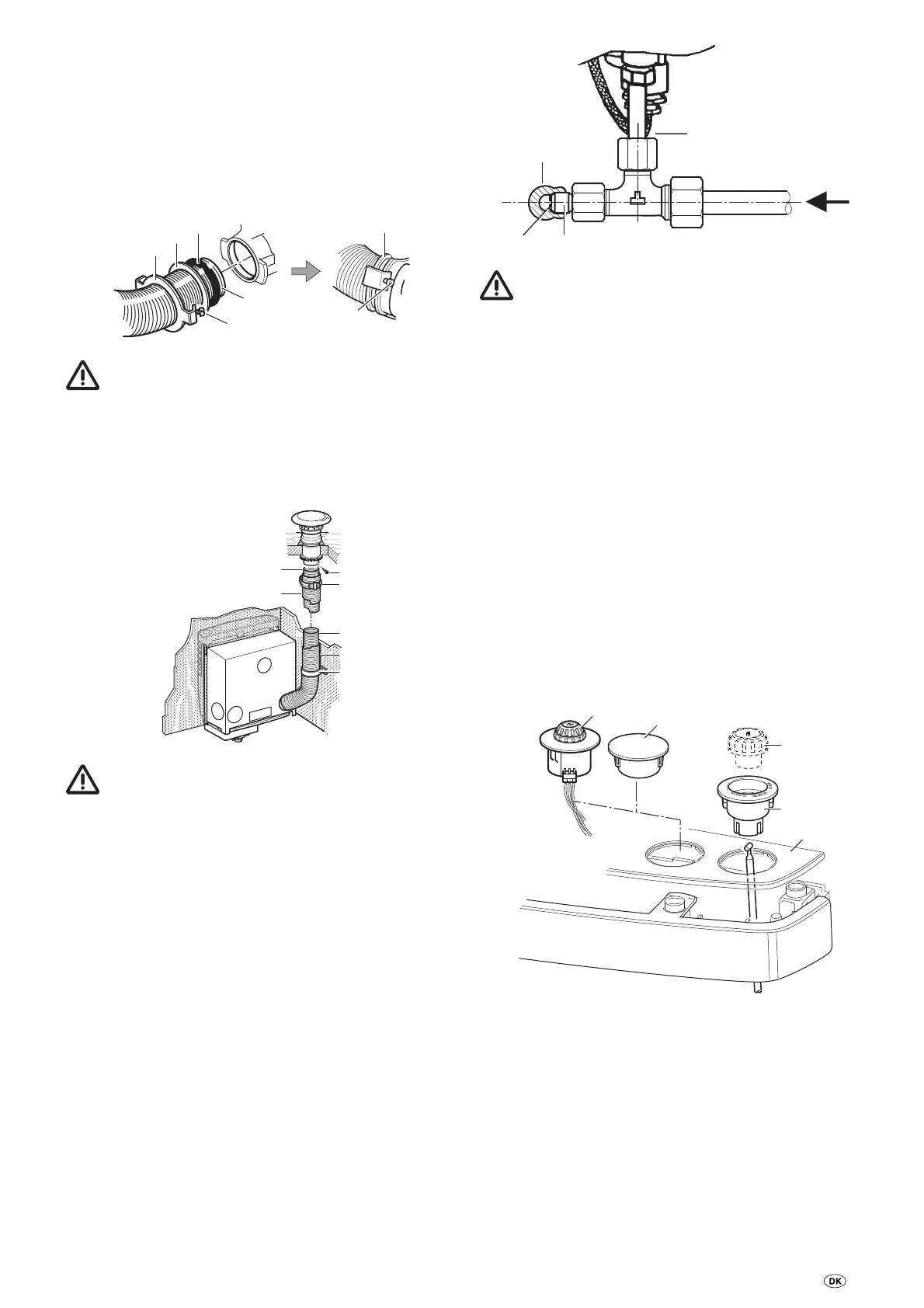 DK