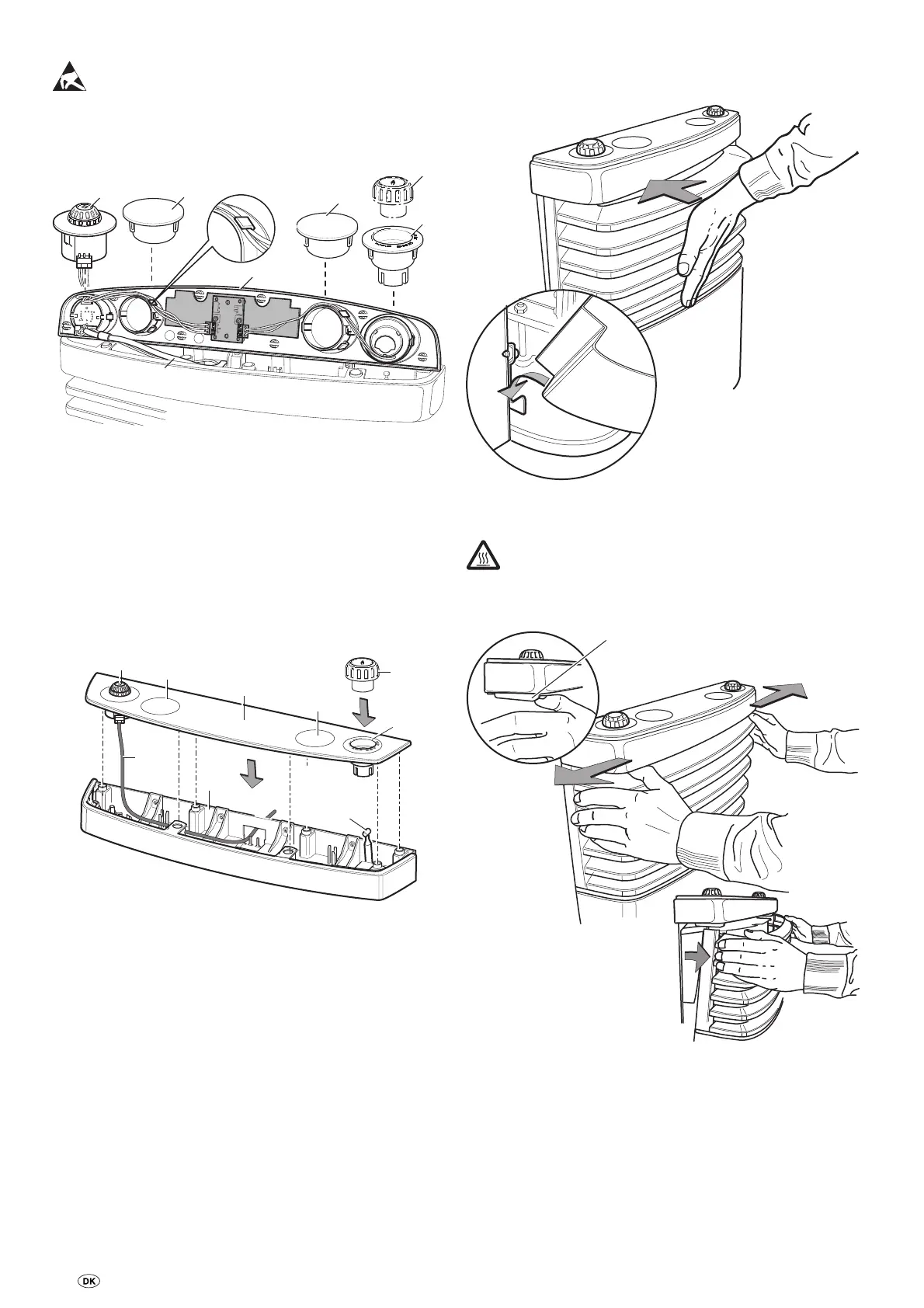 DK